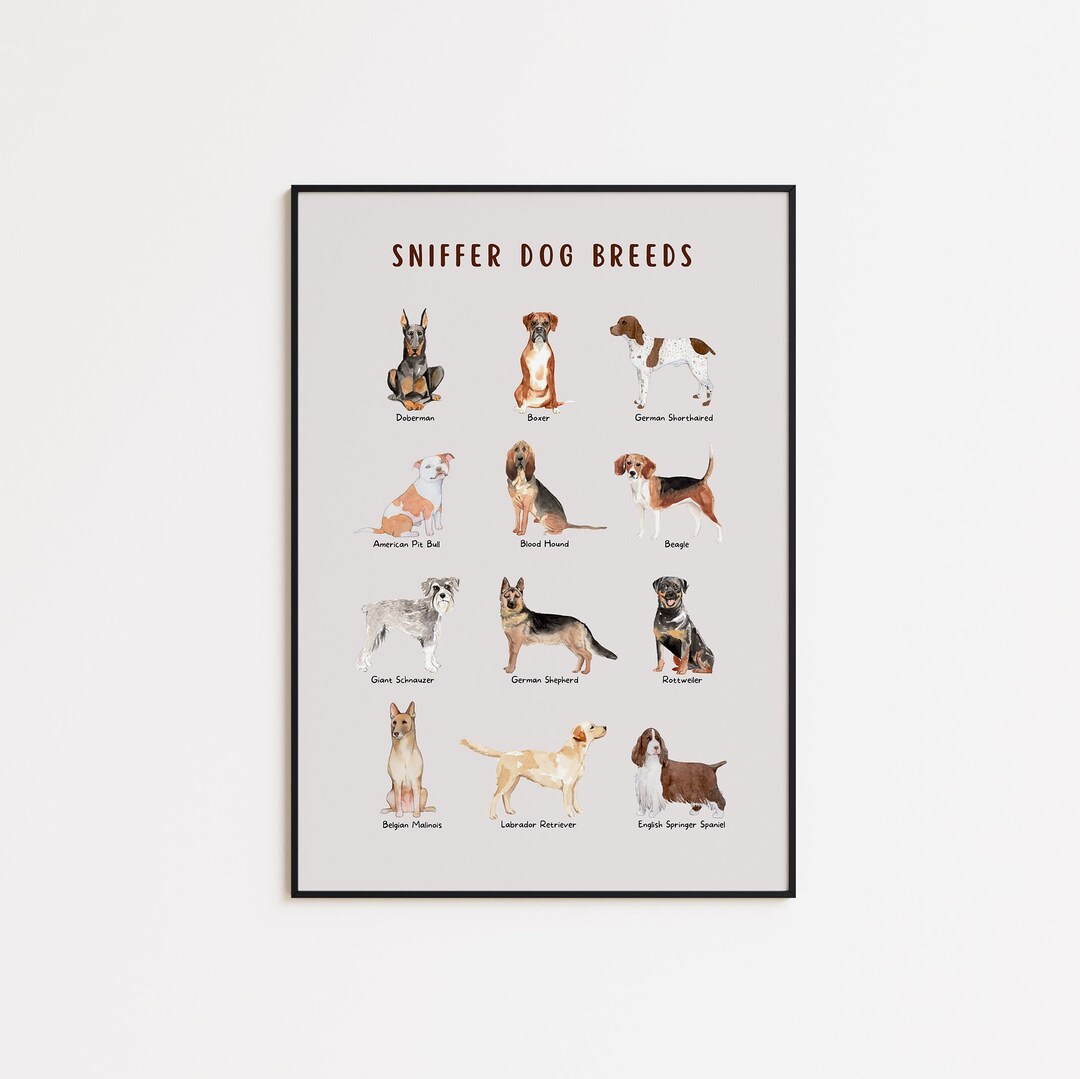 SNIFFER DOG BREEDS

Doberman

Boxer

German Shorthaired

American Pit Bull

Blood Hound

Beagle

Giant Schnauzer

German Shepherd

Rottweiler

Belgian Malinois

Labrador Retriever

English Springer Spaniel