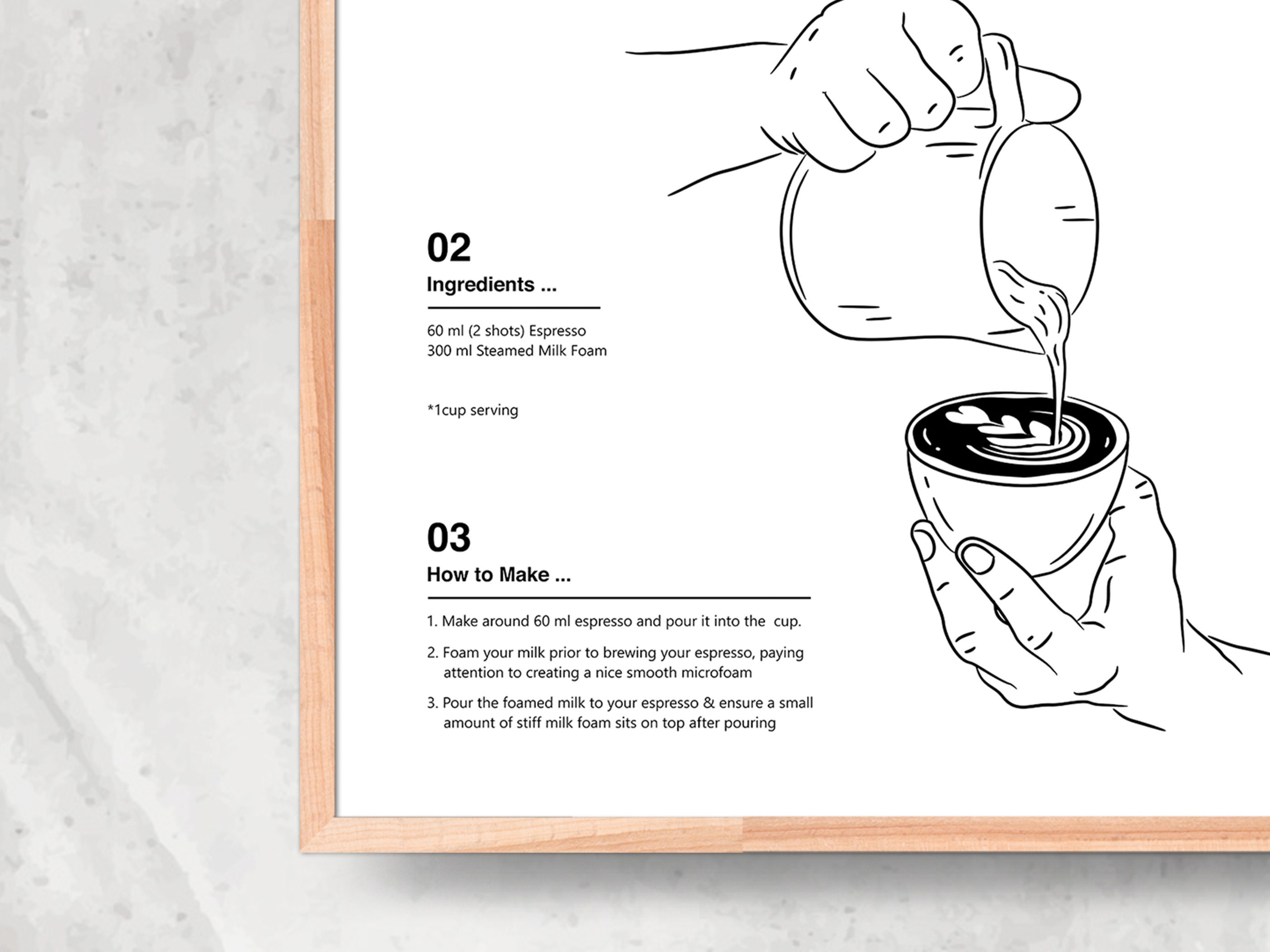 02
Ingredients ...

60 ml (2 shots) Espresso
300 ml Steamed Milk Foam

*1cup serving

03
How to Make ...

1. Make around 60 ml espresso and pour it into the cup.

2. Foam your milk prior to brewing your espresso, paying attention to creating a nice smooth microfoam

3. Pour the foamed milk to your espresso & ensure a small amount of stiff milk foam sits on top after pouring