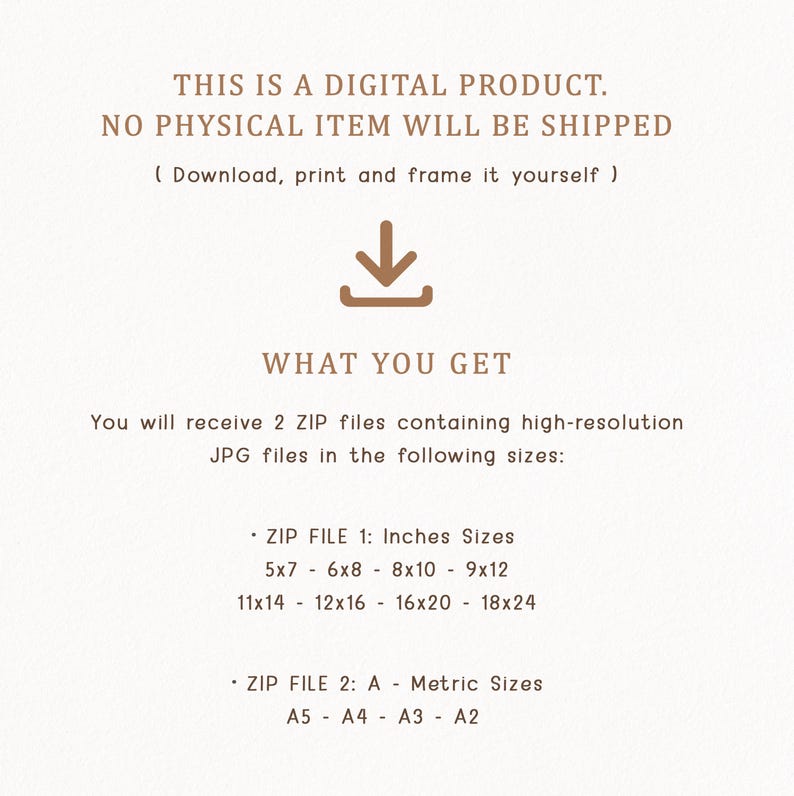 THIS IS A DIGITAL PRODUCT.
NO PHYSICAL ITEM WILL BE SHIPPED

( Download, print and frame it yourself )

WHAT YOU GET

You will receive 2 ZIP files containing high-resolution JPG files in the following sizes:

• ZIP FILE 1: Inches Sizes
5x7 - 6x8 - 8x10 - 9x12
11x14 - 12x16 - 16x20 - 18x24

• ZIP FILE 2: A - Metric Sizes
A5 - A4 - A3 - A2