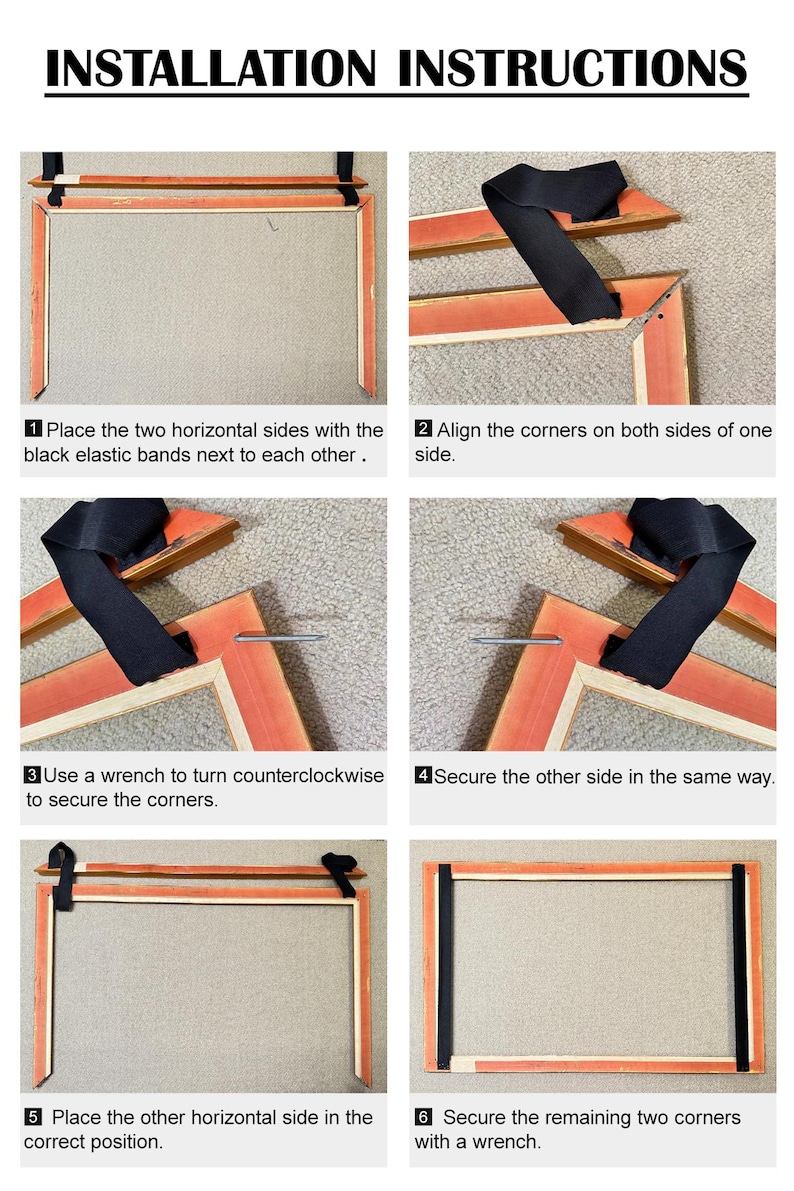 INSTALLATION INSTRUCTIONS

1 Place the two horizontal sides with the black elastic bands next to each other .

2 Align the corners on both sides of one side.

3 Use a wrench to turn counterclockwise to secure the corners.

4 Secure the other side in the same way.

5 Place the other horizontal side in the correct position.

6 Secure the remaining two corners with a wrench.