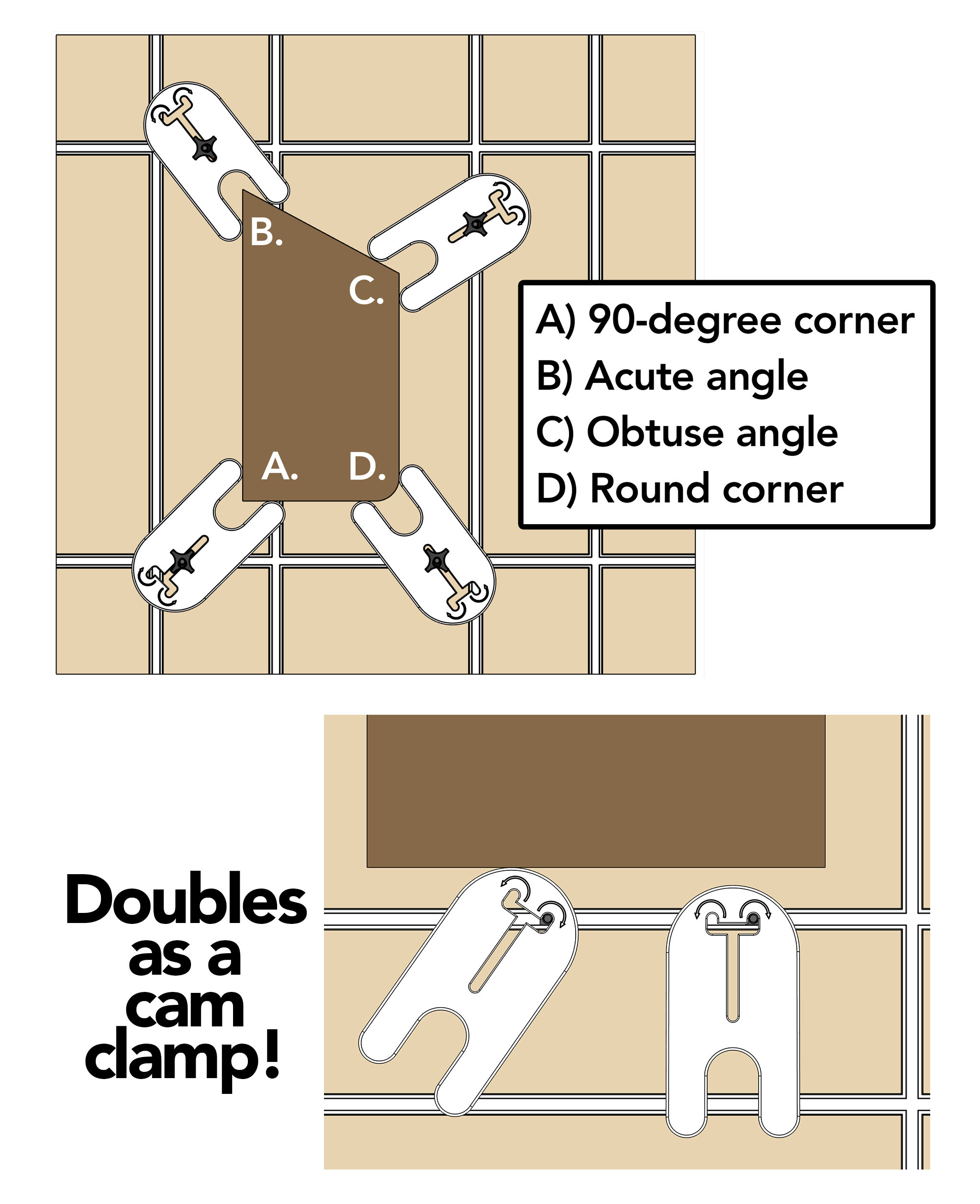 B.

C.

A.

D.

A) 90-degree corner
B) Acute angle
C) Obtuse angle
D) Round corner

Doubles as a cam clamp!