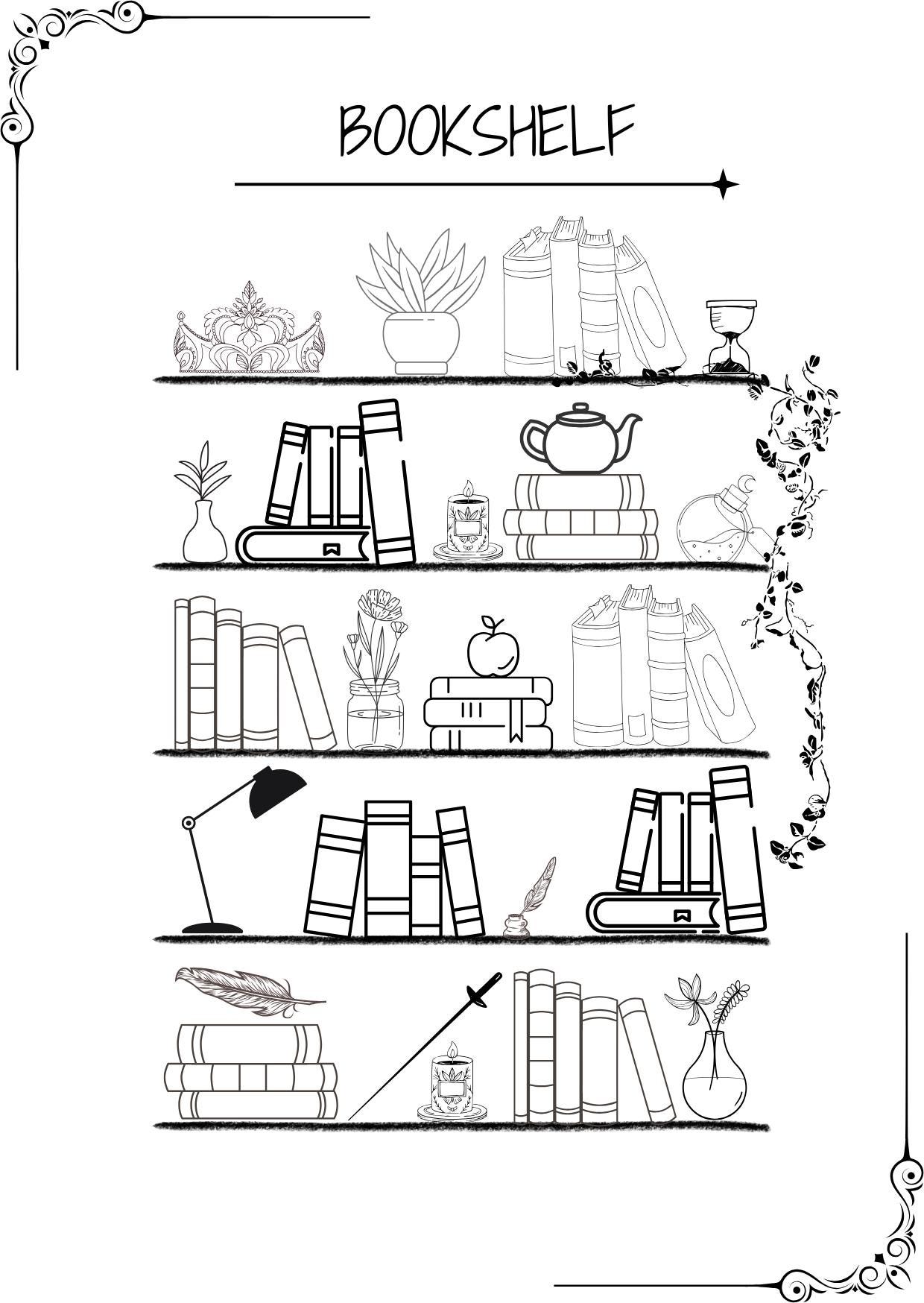 BOOKSHELF