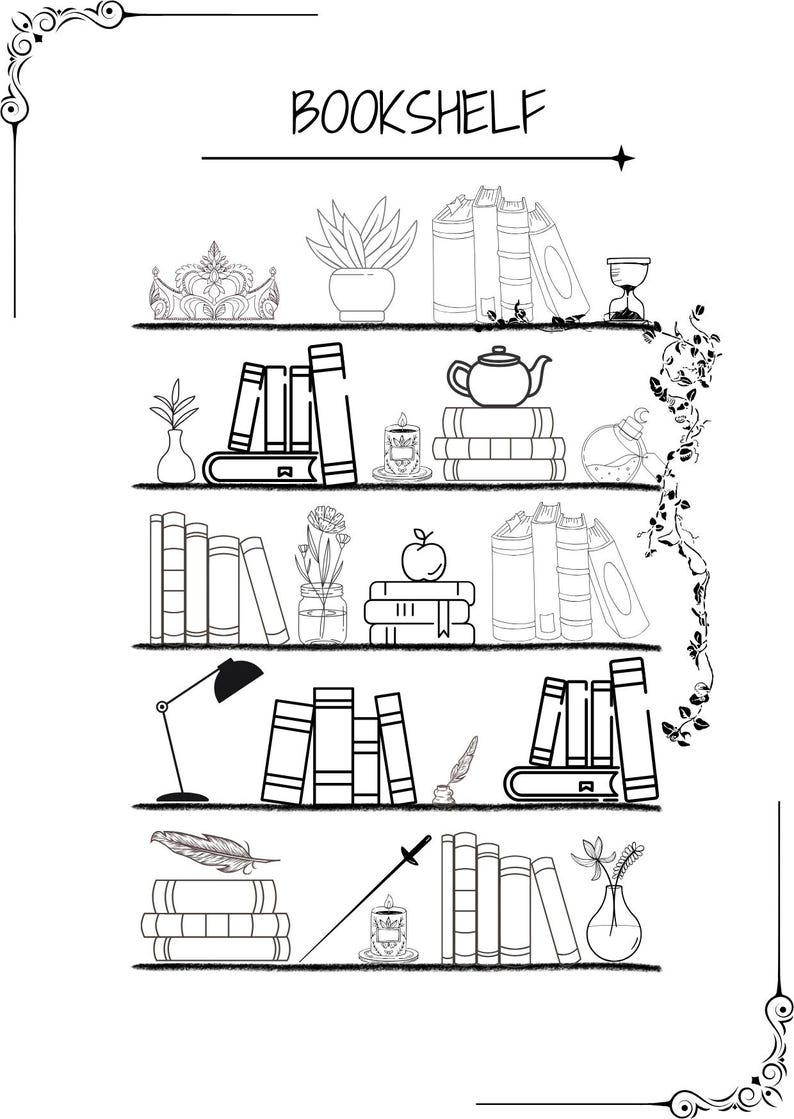 BOOKSHELF