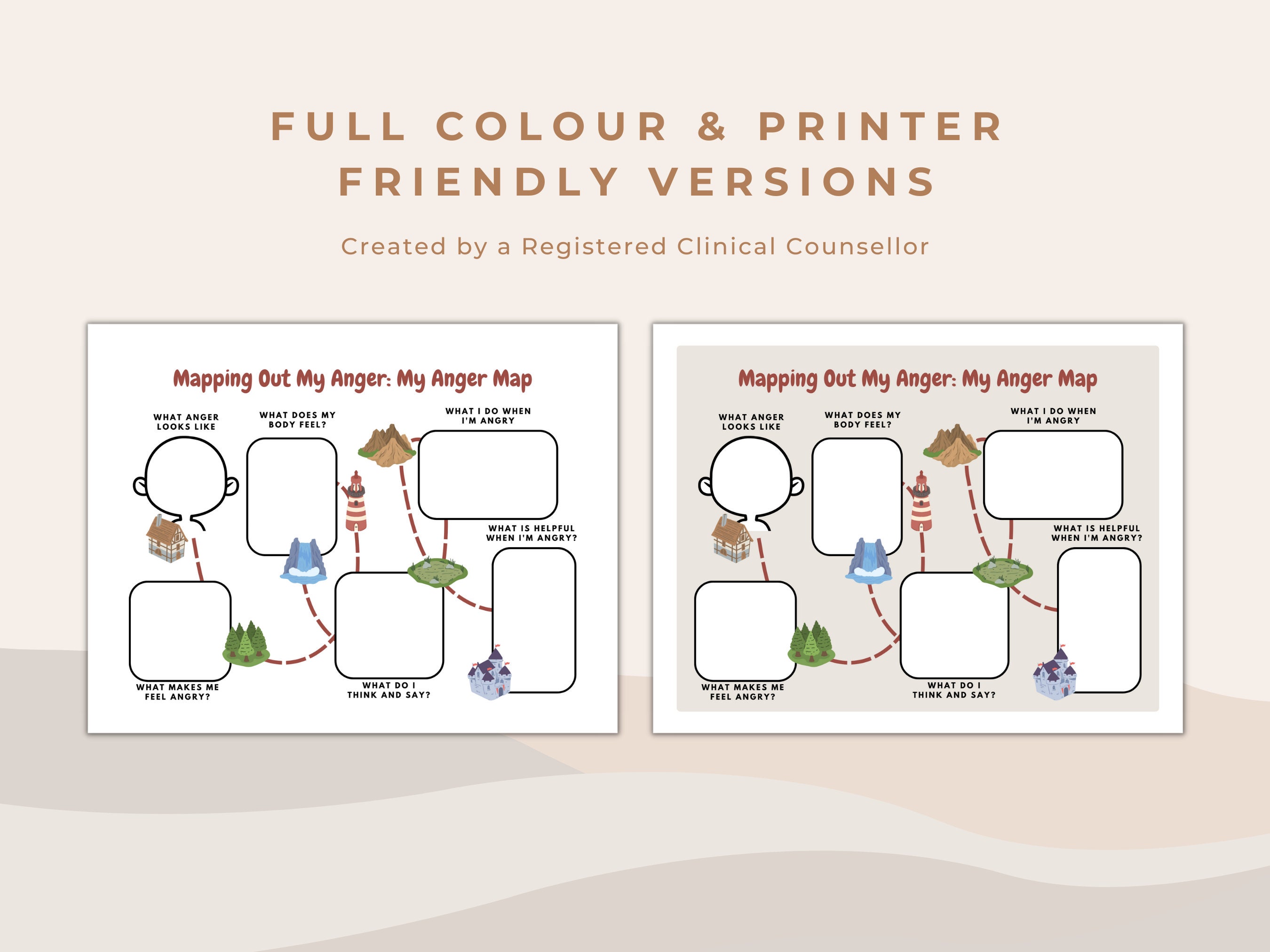 FULL COLOUR & PRINTER FRIENDLY VERSIONS

Created by a Registered Clinical Counsellor

Mapping Out My Anger: My Anger Map

WHAT ANGER LOOKS LIKE

WHAT DOES MY BODY FEEL?

WHAT I DO WHEN I'M ANGRY

WHAT IS HELPFUL WHEN I'M ANGRY?

WHAT MAKES ME FEEL ANGRY?

WHAT DO I THINK AND SAY?

Mapping Out My Anger: My Anger Map

WHAT ANGER LOOKS LIKE

WHAT DOES MY BODY FEEL?

WHAT I DO WHEN I'M ANGRY

WHAT IS HELPFUL WHEN I'M ANGRY?

WHAT MAKES ME FEEL ANGRY?

WHAT DO I THINK AND SAY?