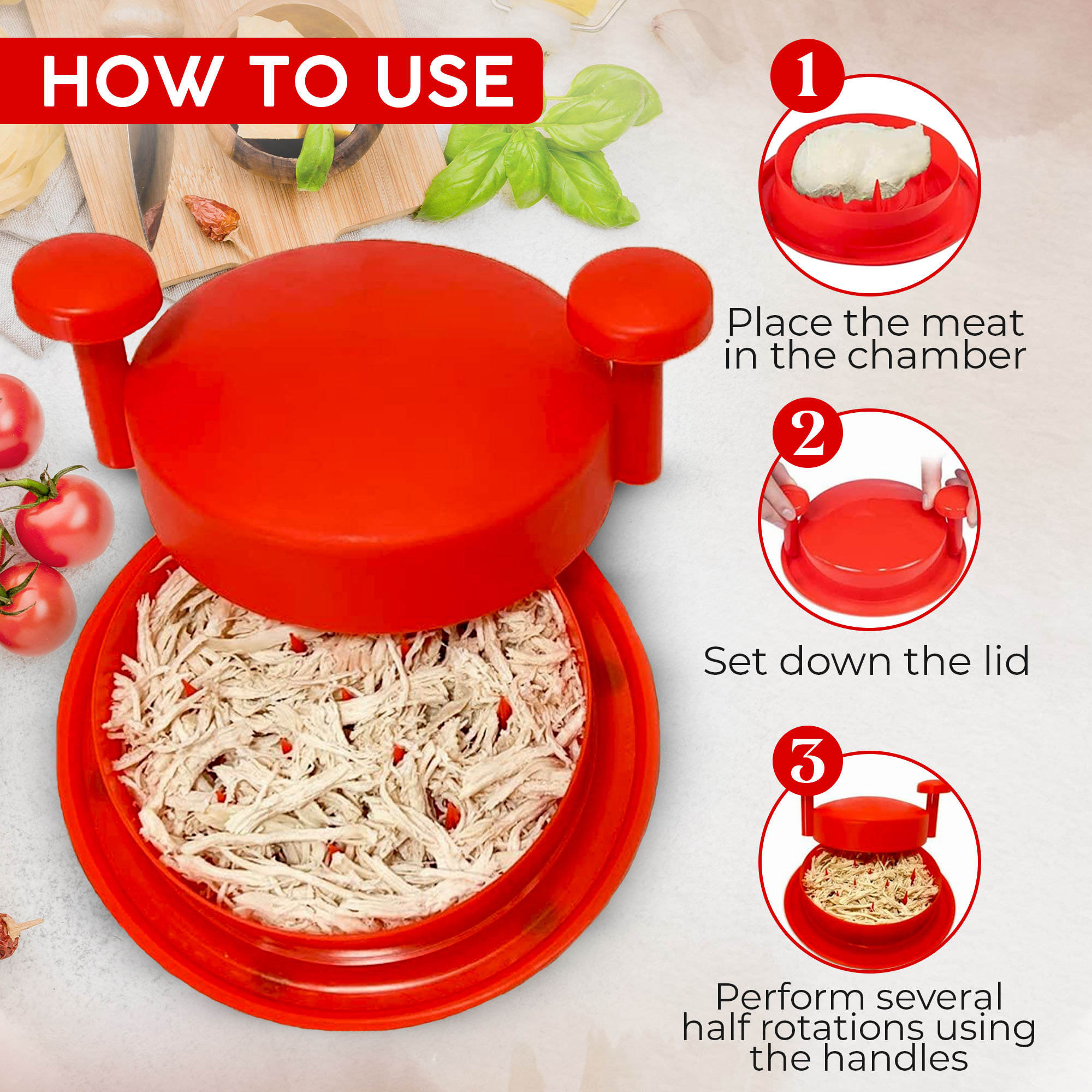 HOW TO USE

1

Place the meat in the chamber

2

Set down the lid

3

Perform several half rotations using the handles