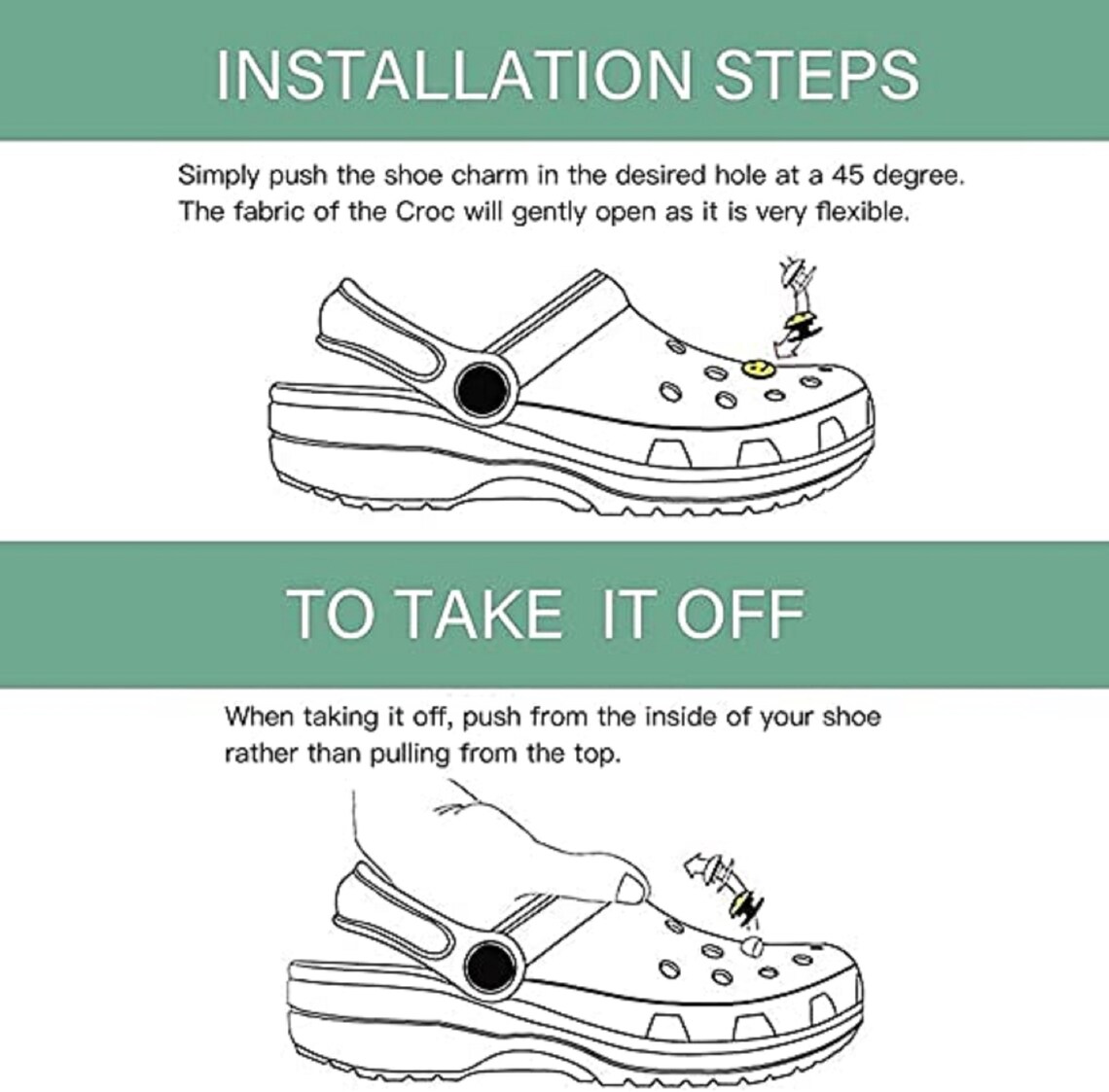 INSTALLATION STEPS

Simply push the shoe charm in the desired hole at a 45 degree. The fabric of the Croc will gently open as it is very flexible.

TO TAKE IT OFF

When taking it off, push from the inside of your shoe rather than pulling from the top.