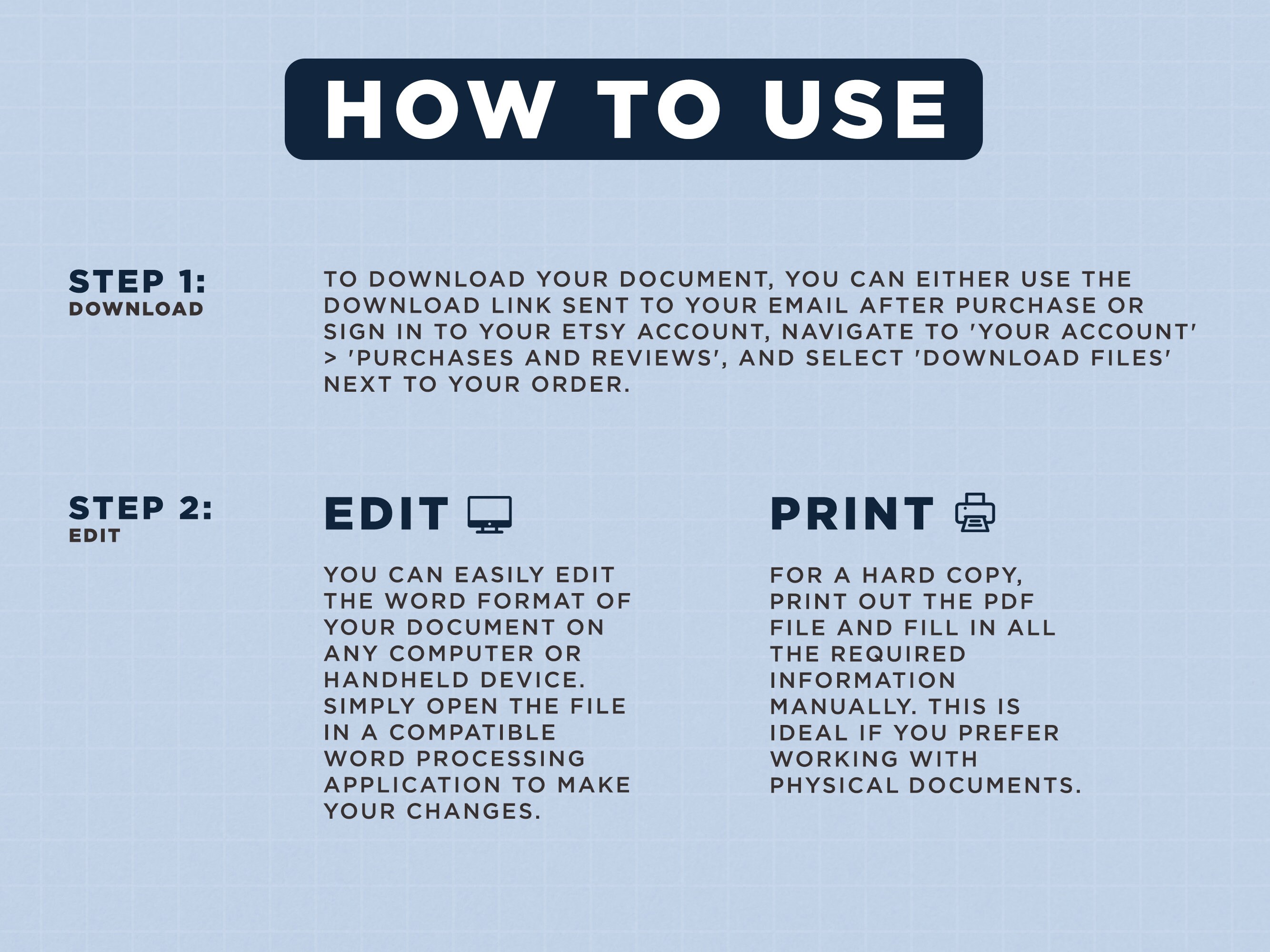 HOW TO USE

STEP 1:
DOWNLOAD

TO DOWNLOAD YOUR DOCUMENT, YOU CAN EITHER USE THE DOWNLOAD LINK SENT TO YOUR EMAIL AFTER PURCHASE OR SIGN IN TO YOUR ETSY ACCOUNT, NAVIGATE TO 'YOUR ACCOUNT' > 'PURCHASES AND REVIEWS', AND SELECT 'DOWNLOAD FILES' NEXT TO YOUR ORDER.

STEP 2:
EDIT

EDIT

YOU CAN EASILY EDIT THE WORD FORMAT OF YOUR DOCUMENT ON ANY COMPUTER OR HANDHELD DEVICE. SIMPLY OPEN THE FILE IN A COMPATIBLE WORD PROCESSING APPLICATION TO MAKE YOUR CHANGES.

PRINT

FOR A HARD COPY, PRINT OUT THE PDF FILE AND FILL IN ALL THE REQUIRED INFORMATION MANUALLY. THIS IS IDEAL IF YOU PREFER WORKING WITH PHYSICAL DOCUMENTS.