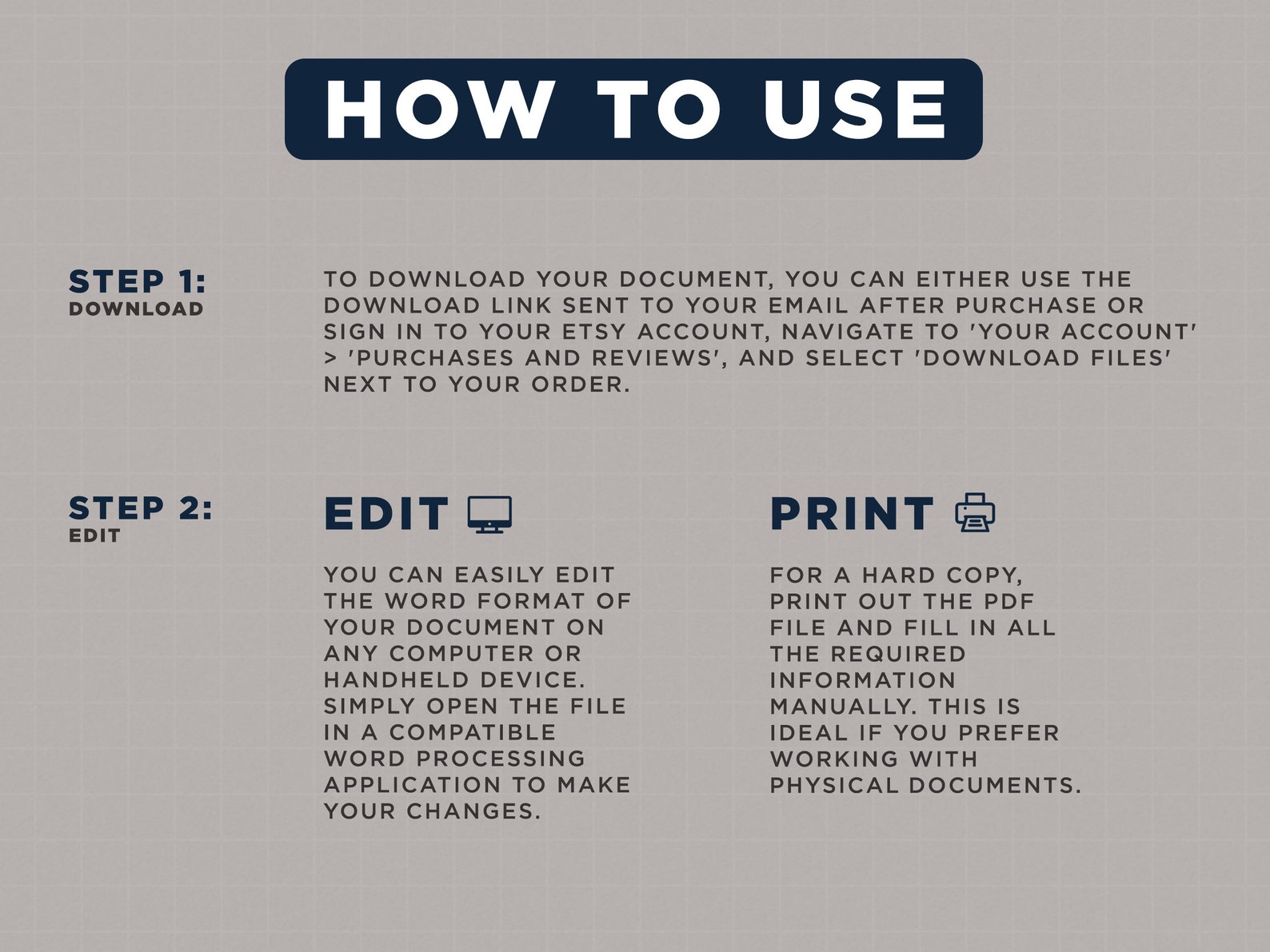 HOW TO USE

STEP 1:
DOWNLOAD

TO DOWNLOAD YOUR DOCUMENT, YOU CAN EITHER USE THE DOWNLOAD LINK SENT TO YOUR EMAIL AFTER PURCHASE OR SIGN IN TO YOUR ETSY ACCOUNT, NAVIGATE TO 'YOUR ACCOUNT' > 'PURCHASES AND REVIEWS', AND SELECT 'DOWNLOAD FILES' NEXT TO YOUR ORDER.

STEP 2:
EDIT

EDIT

YOU CAN EASILY EDIT THE WORD FORMAT OF YOUR DOCUMENT ON ANY COMPUTER OR HANDHELD DEVICE. SIMPLY OPEN THE FILE IN A COMPATIBLE WORD PROCESSING APPLICATION TO MAKE YOUR CHANGES.

PRINT

FOR A HARD COPY, PRINT OUT THE PDF FILE AND FILL IN ALL THE REQUIRED INFORMATION MANUALLY. THIS IS IDEAL IF YOU PREFER WORKING WITH PHYSICAL DOCUMENTS.