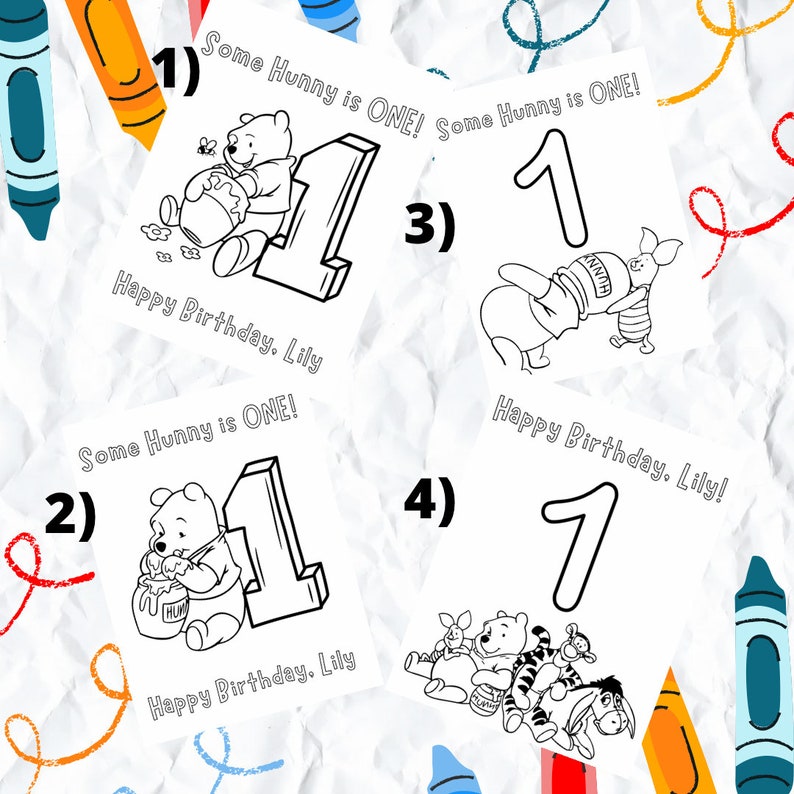 1)
Some Hunny is ONE!
1
Happy Birthday, Lily

3)
Some Hunny is ONE!
1
HUNNY

2)
Some Hunny is ONE!
1
HUNNY
Happy Birthday, Lily

4)
Happy Birthday, Lily!
1
HUNNY