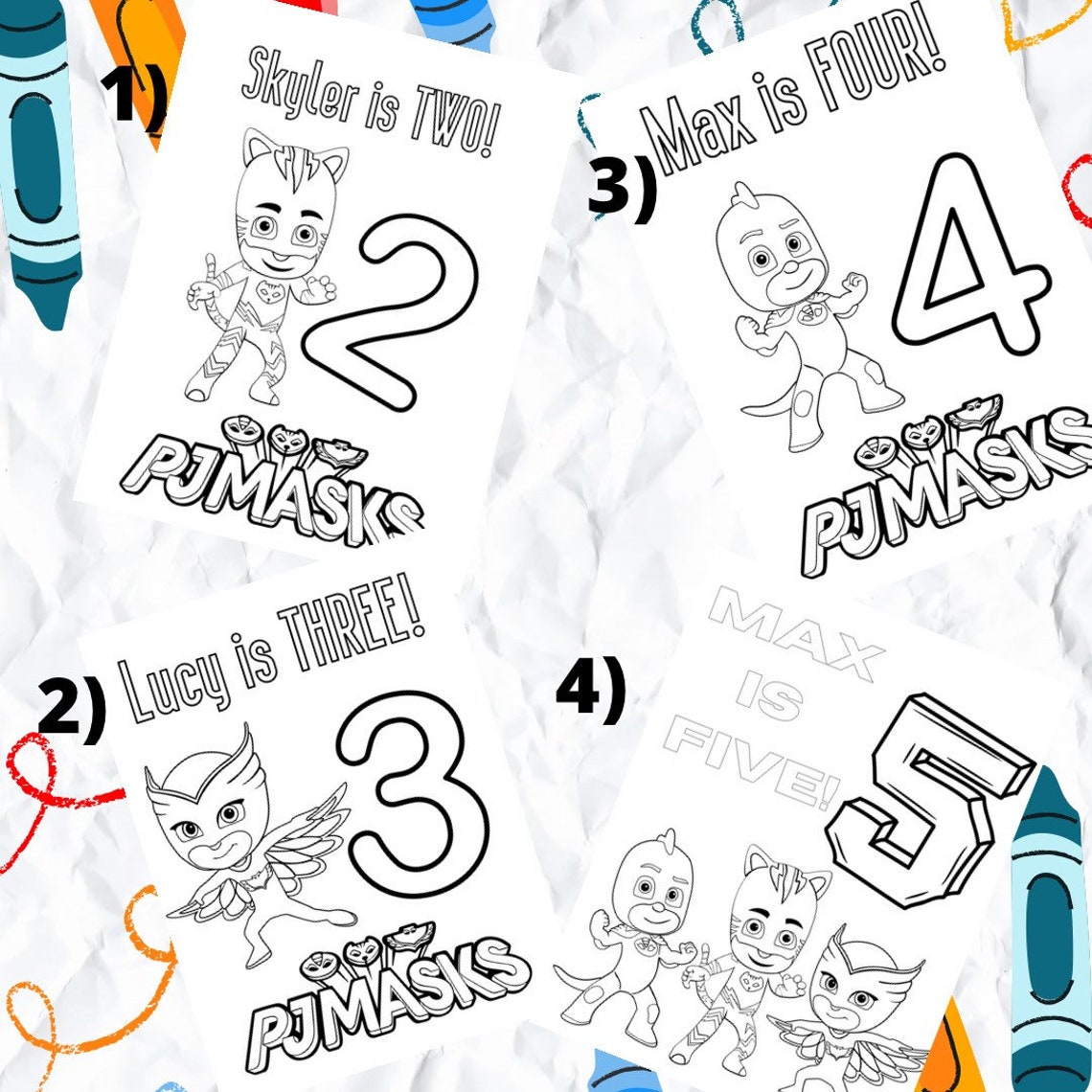 1)
Skyler is TWO!
2
PJMASKS

3)
Max is FOUR!
4
PJMASKS

2)
Lucy is THREE!
3
PJMASKS

4)
MAX IS FIVE!
5