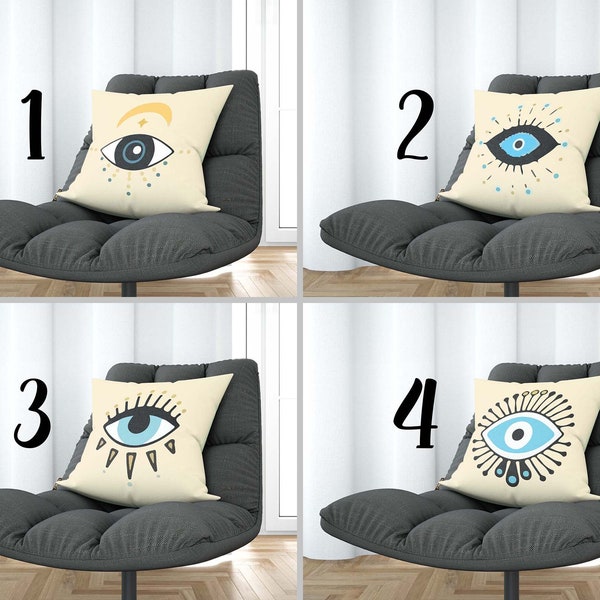 1

2

3

4