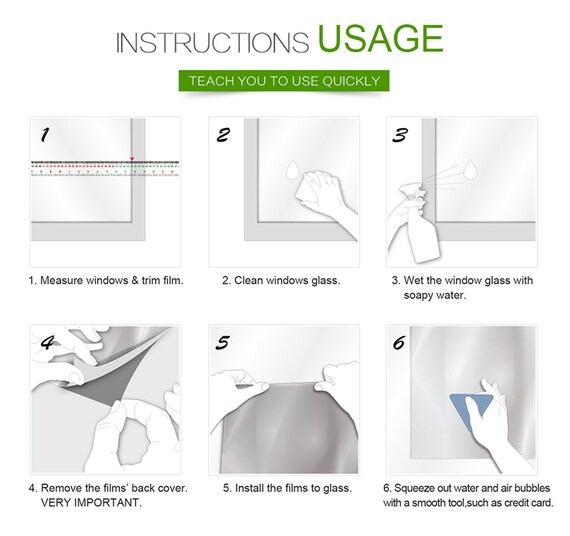 INSTRUCTIONS USAGE

TEACH YOU TO USE QUICKLY

1

1. Measure windows & trim film.

2

2. Clean windows glass.

3

3. Wet the window glass with soapy water.

4

4. Remove the films' back cover. VERY IMPORTANT.

5

5. Install the films to glass.

6

6. Squeeze out water and air bubbles with a smooth tool,such as credit card.