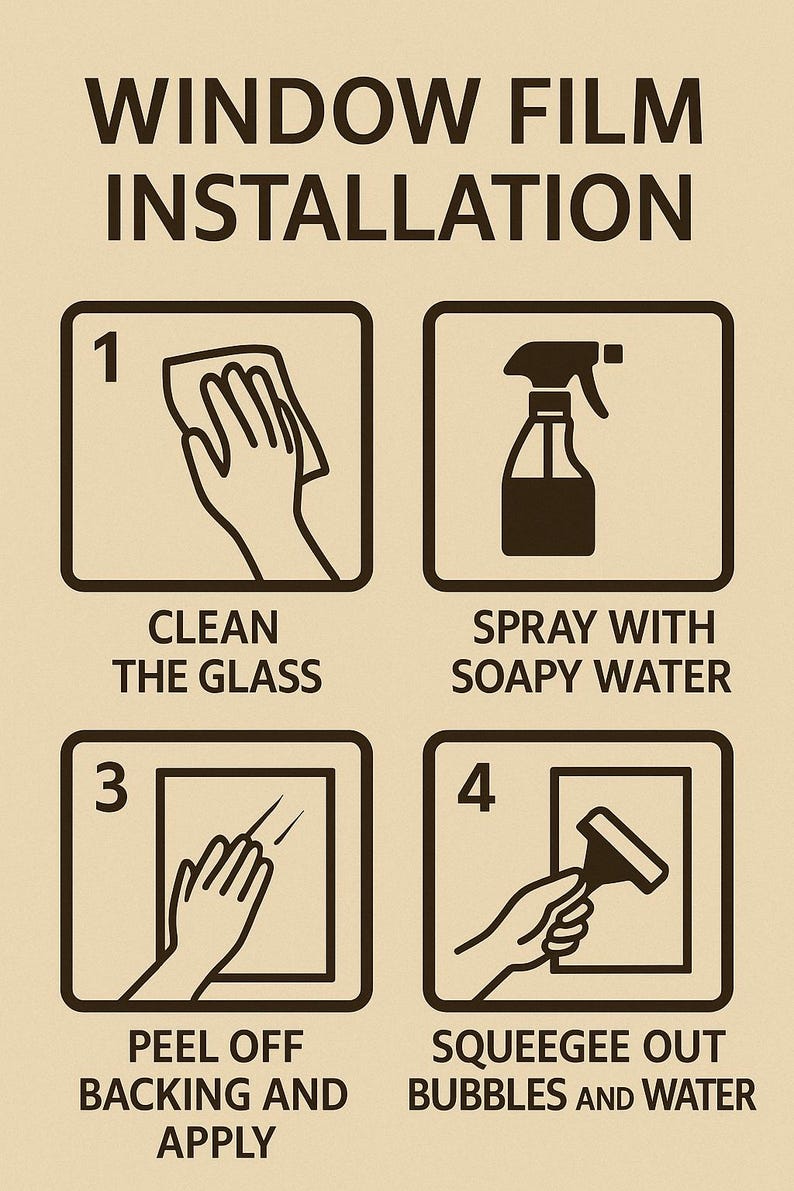 WINDOW FILM INSTALLATION

1

CLEAN THE GLASS

SPRAY WITH SOAPY WATER

3

PEEL OFF BACKING AND APPLY

4

SQUEEGEE OUT BUBBLES AND WATER