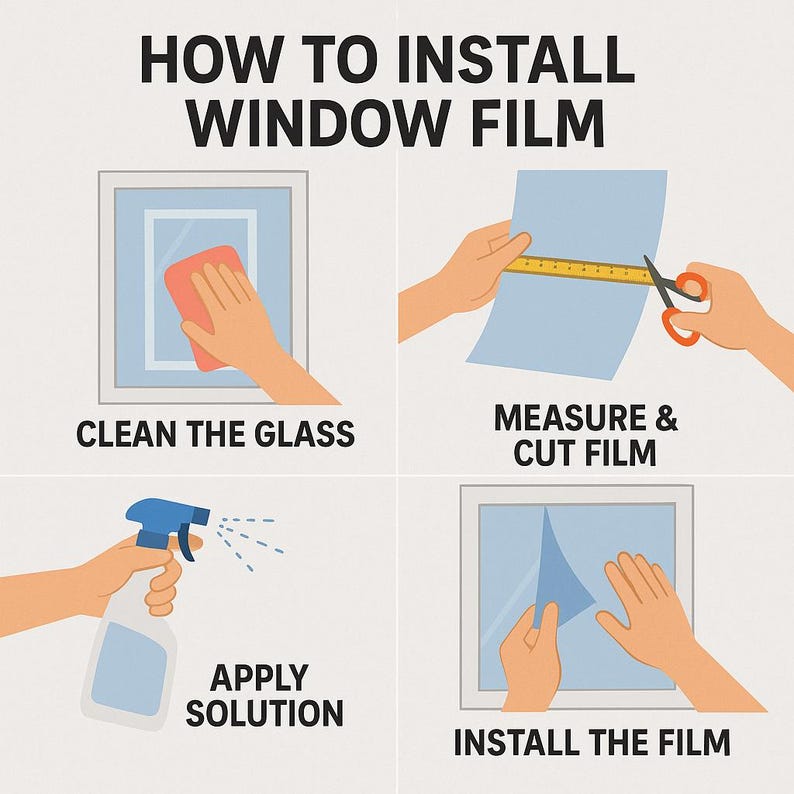 HOW TO INSTALL WINDOW FILM

CLEAN THE GLASS

MEASURE & CUT FILM

APPLY SOLUTION

INSTALL THE FILM