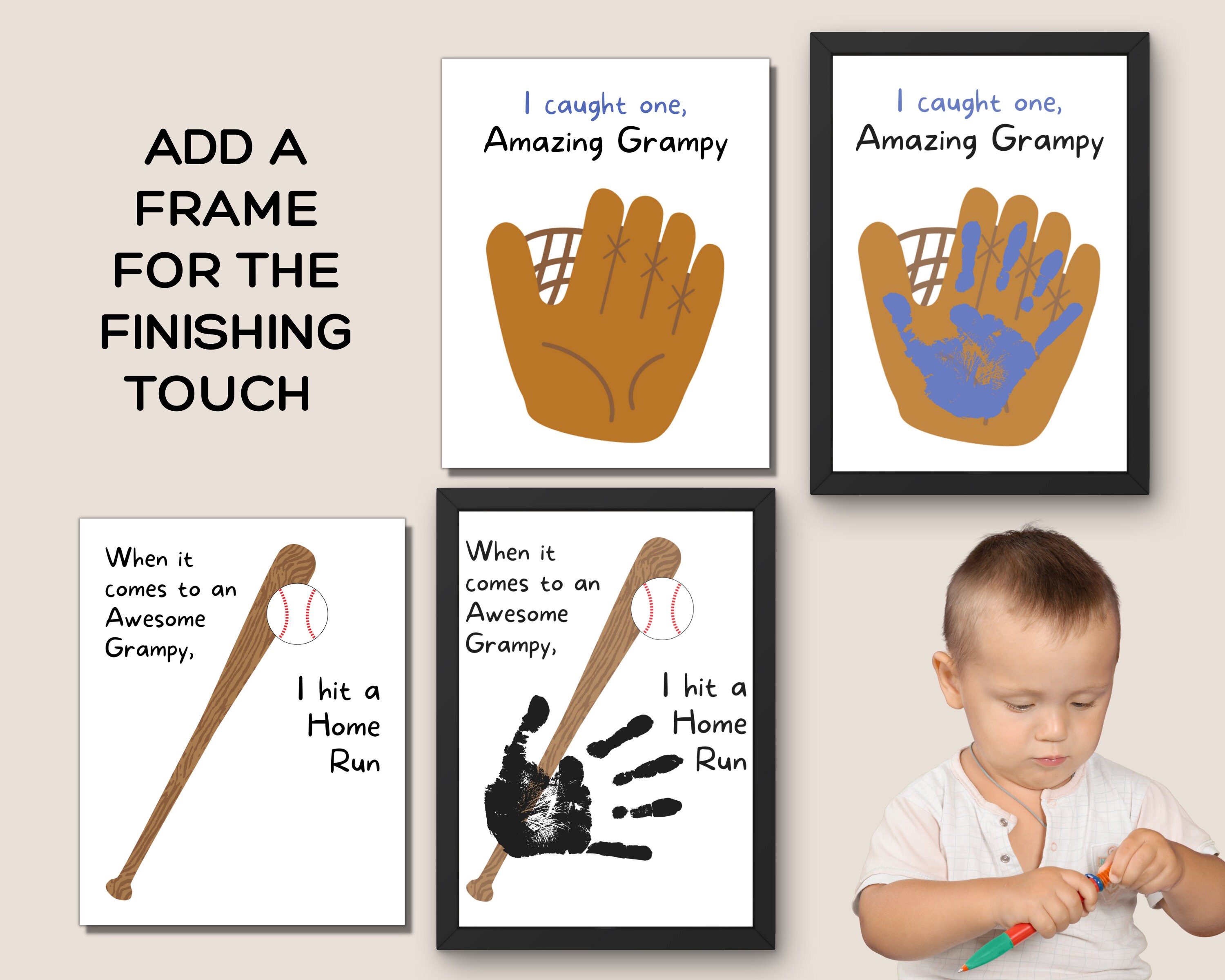 ADD A FRAME FOR THE FINISHING TOUCH

I caught one,
Amazing Grampy

I caught one,
Amazing Grampy

When it comes to an Awesome Grampy,

I hit a Home Run

When it comes to an Awesome Grampy,

I hit a Home Run