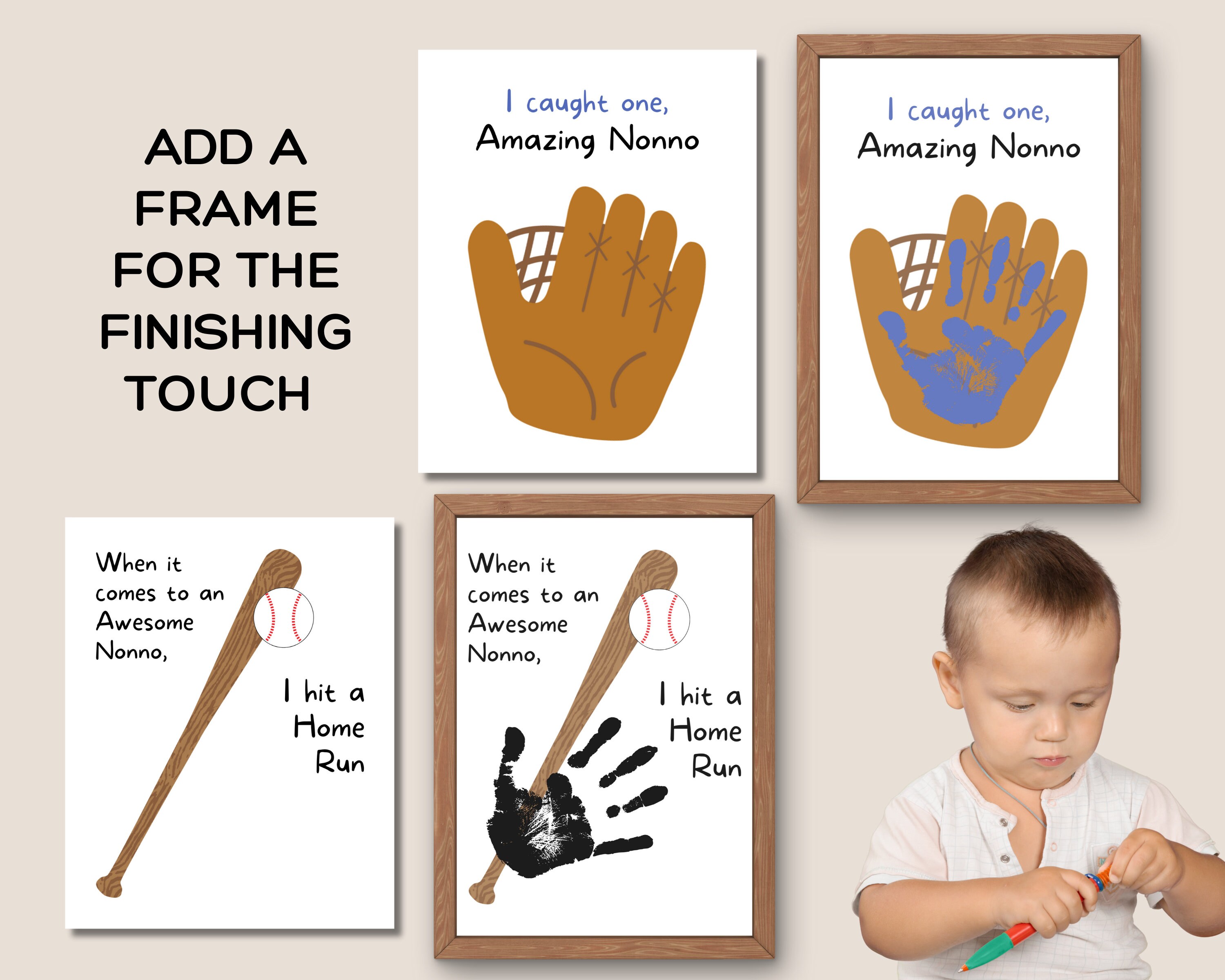 ADD A FRAME FOR THE FINISHING TOUCH

I caught one,
Amazing Nonno

I caught one,
Amazing Nonno

When it comes to an Awesome Nonno,

I hit a Home Run

When it comes to an Awesome Nonno,

I hit a Home Run