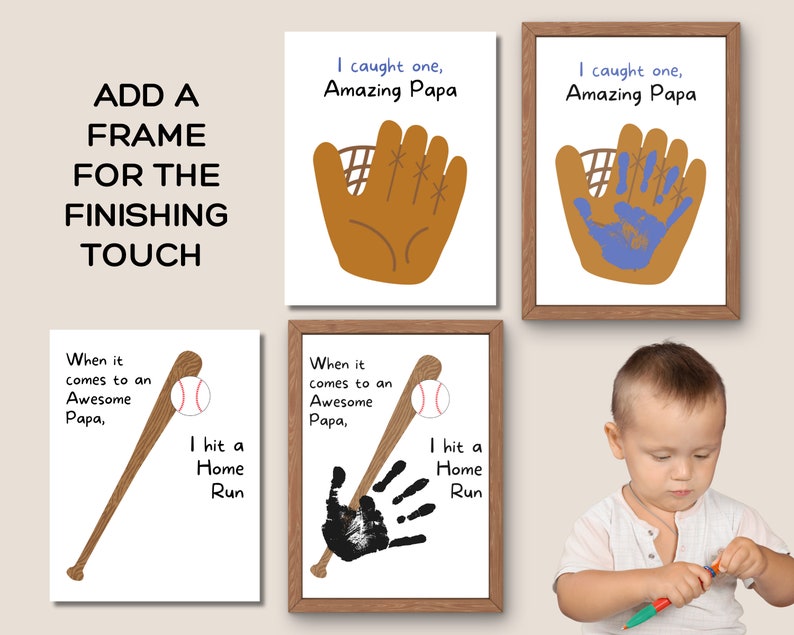 ADD A FRAME FOR THE FINISHING TOUCH

I caught one, Amazing Papa

I caught one, Amazing Papa

When it comes to an Awesome Papa,

I hit a Home Run

When it comes to an Awesome Papa,

I hit a Home Run