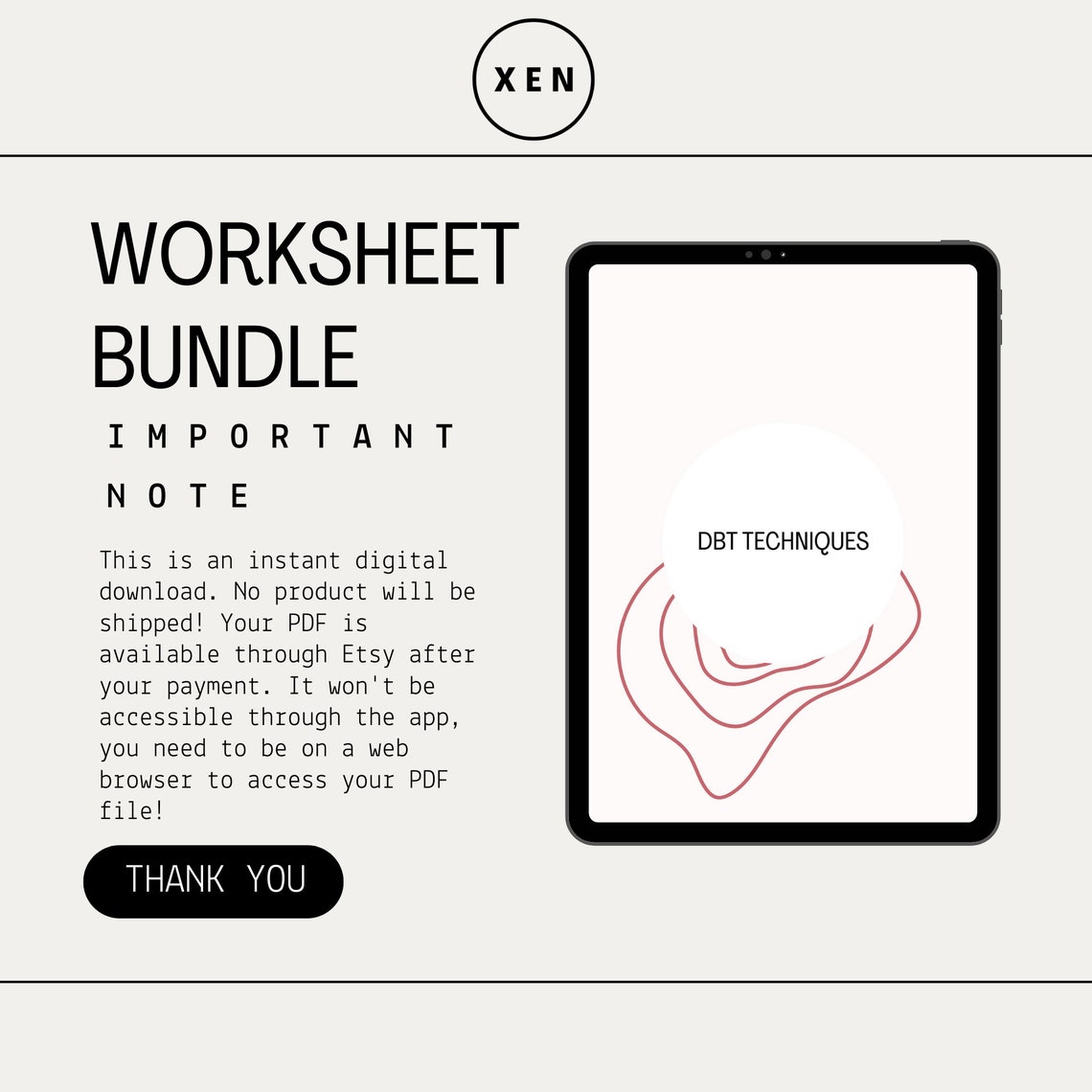 XEN

WORKSHEET BUNDLE

IMPORTANT NOTE

This is an instant digital download. No product will be shipped! Your PDF is available through Etsy after your payment. It won't be accessible through the app, you need to be on a web browser to access your PDF file!

THANK YOU

DBT TECHNIQUES