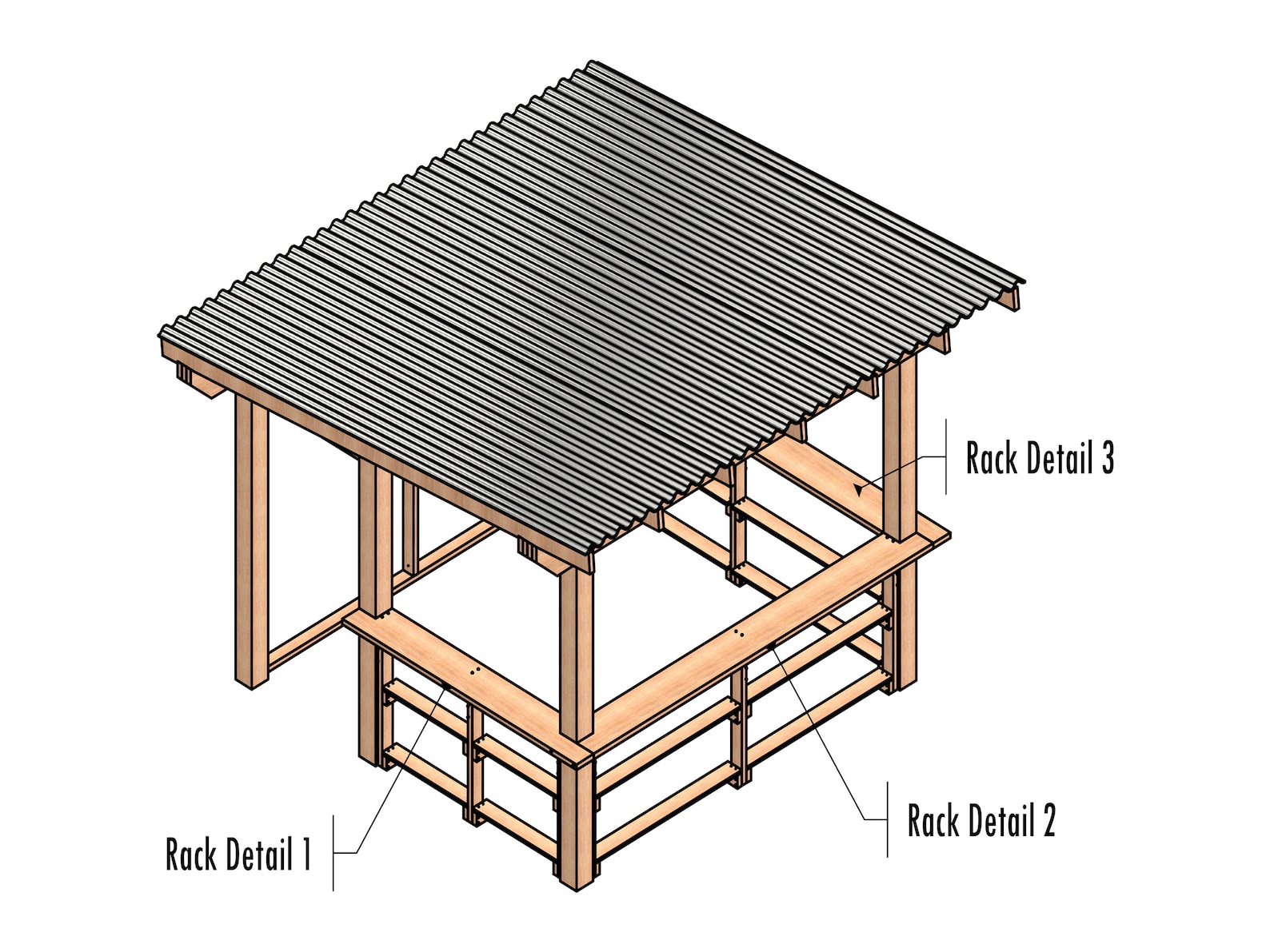 Rack Detail 3

Rack Detail 2

Rack Detail 1