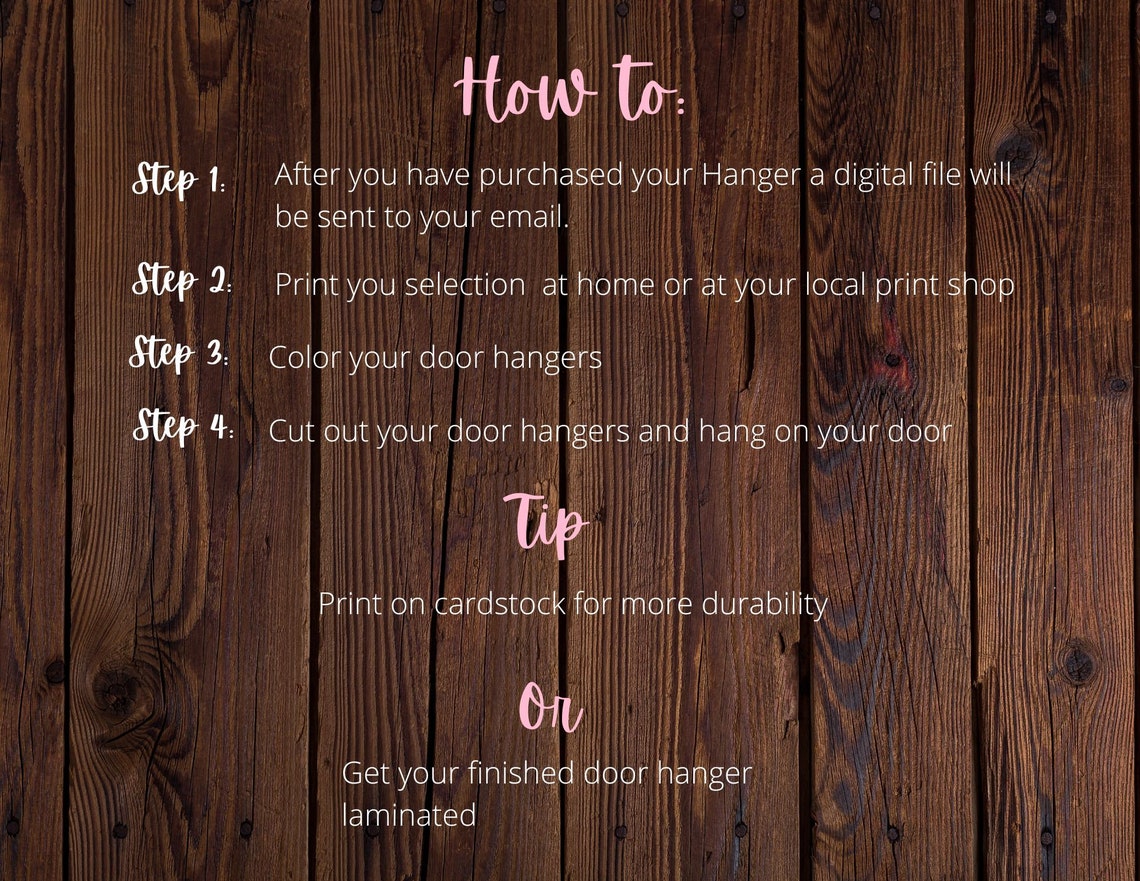 How to:

Step 1: After you have purchased your Hanger a digital file will be sent to your email.

Step 2: Print you selection at home or at your local print shop

Step 3: Color your door hangers

Step 4: Cut out your door hangers and hang on your door

Tip

Print on cardstock for more durability

Or

Get your finished door hanger laminated