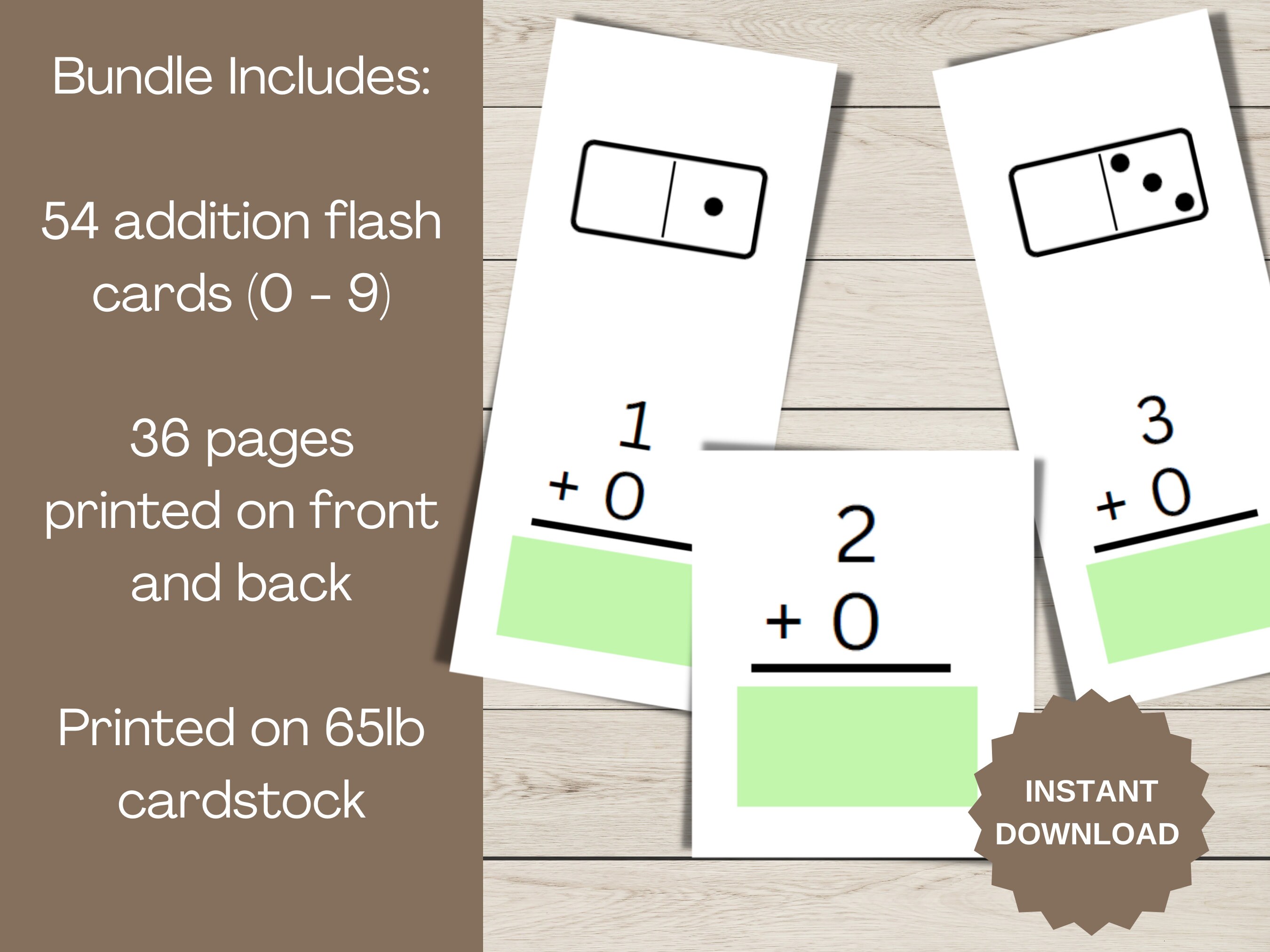 Bundle Includes:

54 addition flash cards (0 - 9)

36 pages printed on front and back

Printed on 65lb cardstock

1
+ 0

2
+ 0

3
+ 0

INSTANT DOWNLOAD