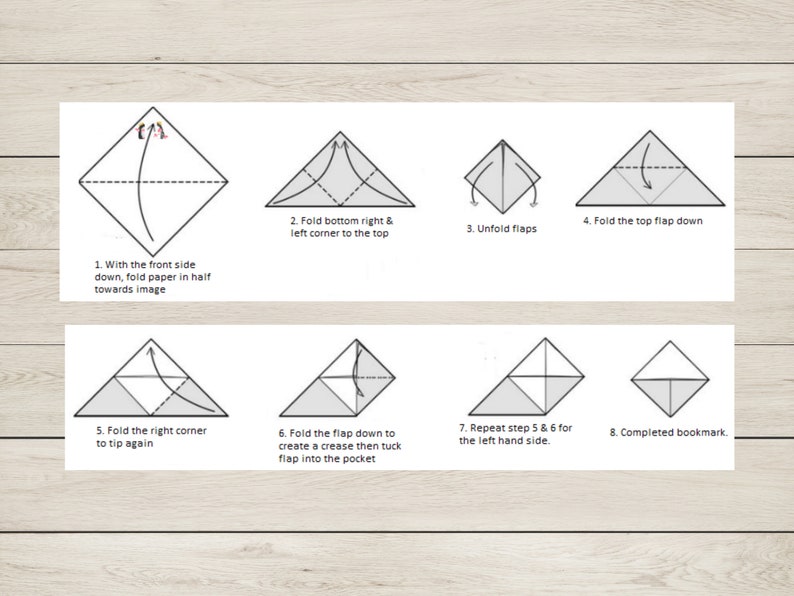 1. With the front side down, fold paper in half towards image

2. Fold bottom right & left corner to the top

3. Unfold flaps

4. Fold the top flap down

5. Fold the right corner to tip again

6. Fold the flap down to create a crease then tuck flap into the pocket

7. Repeat step 5 & 6 for the left hand side.

8. Completed bookmark.