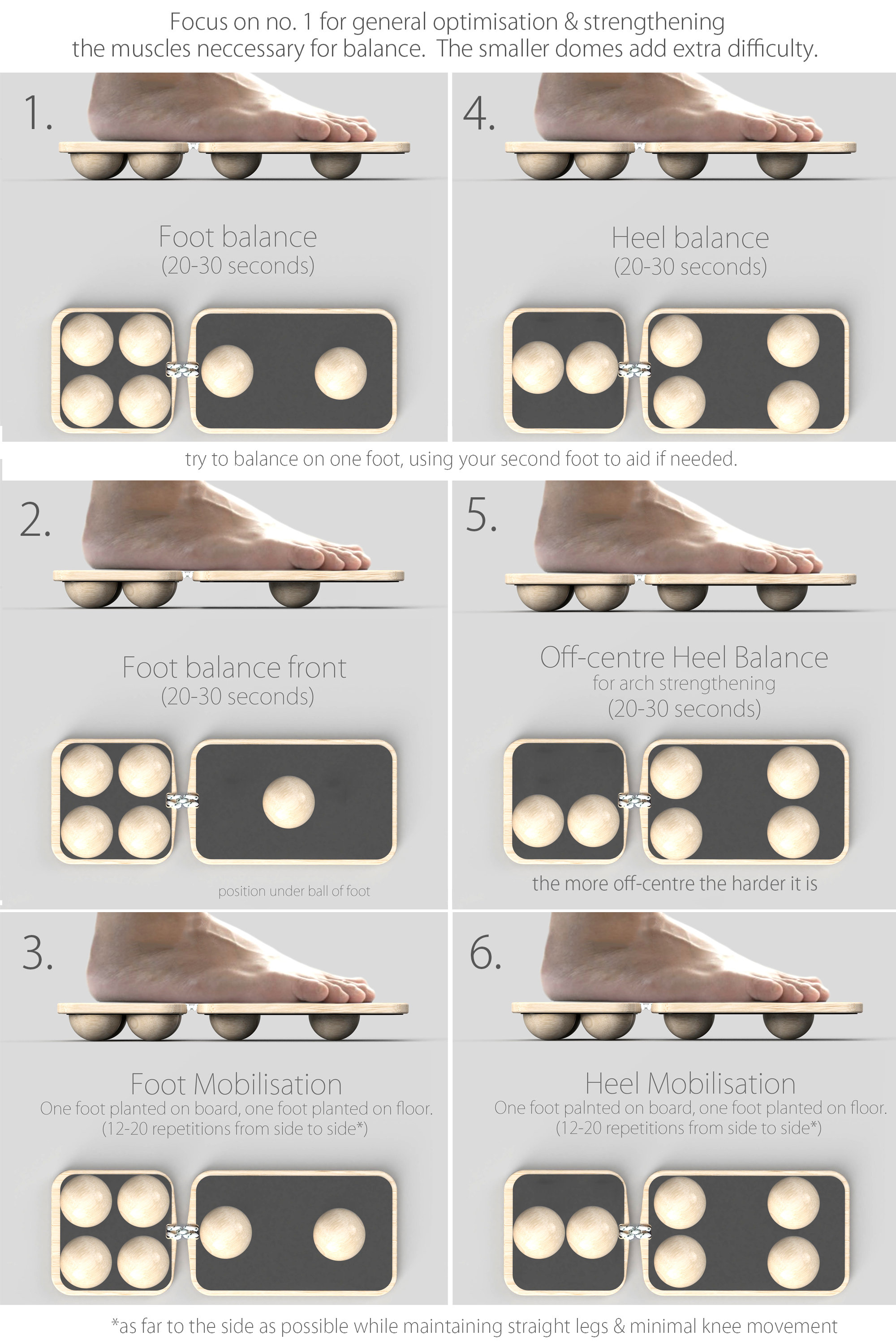 Focus on no. 1 for general optimisation & strengthening the muscles neccessary for balance. The smaller domes add extra difficulty.

1.

Foot balance
(20-30 seconds)

4.

Heel balance
(20-30 seconds)

try to balance on one foot, using your second foot to aid if needed.

2.

Foot balance front
(20-30 seconds)

position under ball of foot

5.

Off-centre Heel Balance
for arch strengthening
(20-30 seconds)

the more off-centre the harder it is

3.

Foot Mobilisation
One foot planted on board, one foot planted on floor.
(12-20 repetitions from side to side*)

6.

Heel Mobilisation
One foot palnted on board, one foot planted on floor.
(12-20 repetitions from side to side*)

*as far to the side as possible while maintaining straight legs & minimal knee movement