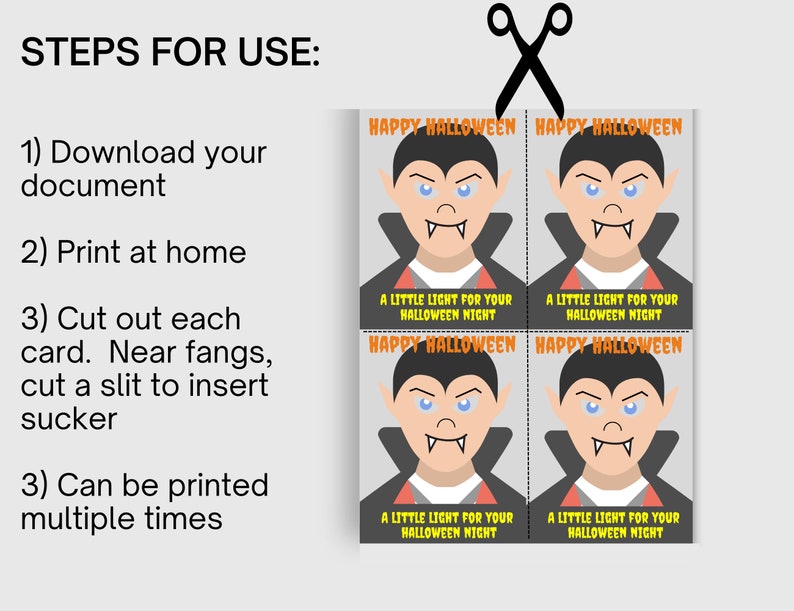 STEPS FOR USE:

1) Download your document

2) Print at home

3) Cut out each card. Near fangs, cut a slit to insert sucker

3) Can be printed multiple times

HAPPY HALLOWEEN
A LITTLE LIGHT FOR YOUR HALLOWEEN NIGHT

HAPPY HALLOWEEN
A LITTLE LIGHT FOR YOUR HALLOWEEN NIGHT

HAPPY HALLOWEEN
A LITTLE LIGHT FOR YOUR HALLOWEEN NIGHT

HAPPY HALLOWEEN
A LITTLE LIGHT FOR YOUR HALLOWEEN NIGHT