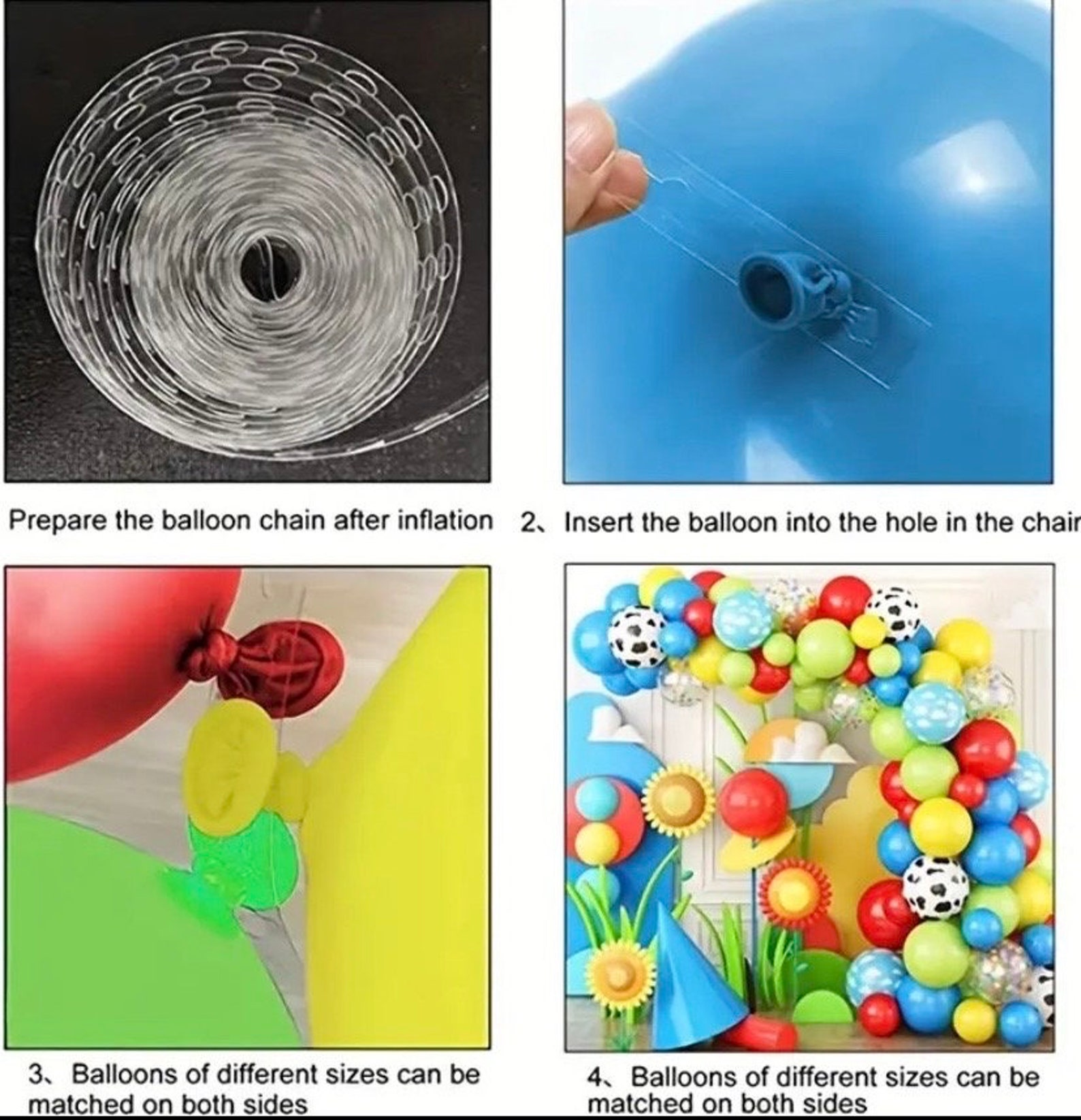 Prepare the balloon chain after inflation

2、Insert the balloon into the hole in the chair

3、Balloons of different sizes can be matched on both sides

4、Balloons of different sizes can be matched on both sides