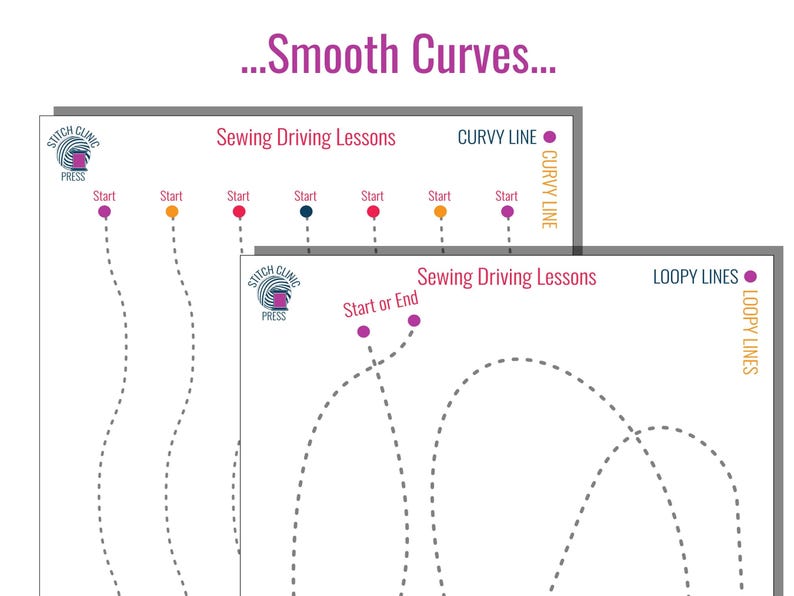 ...Smooth Curves...

STITCH CLINIC
PRESS

Sewing Driving Lessons

CURVY LINE

CURVY LINE

Start Start Start Start Start Start Start

STITCH CLINIC
PRESS

Sewing Driving Lessons

LOOPY LINES

LOOPY LINES

Start or End