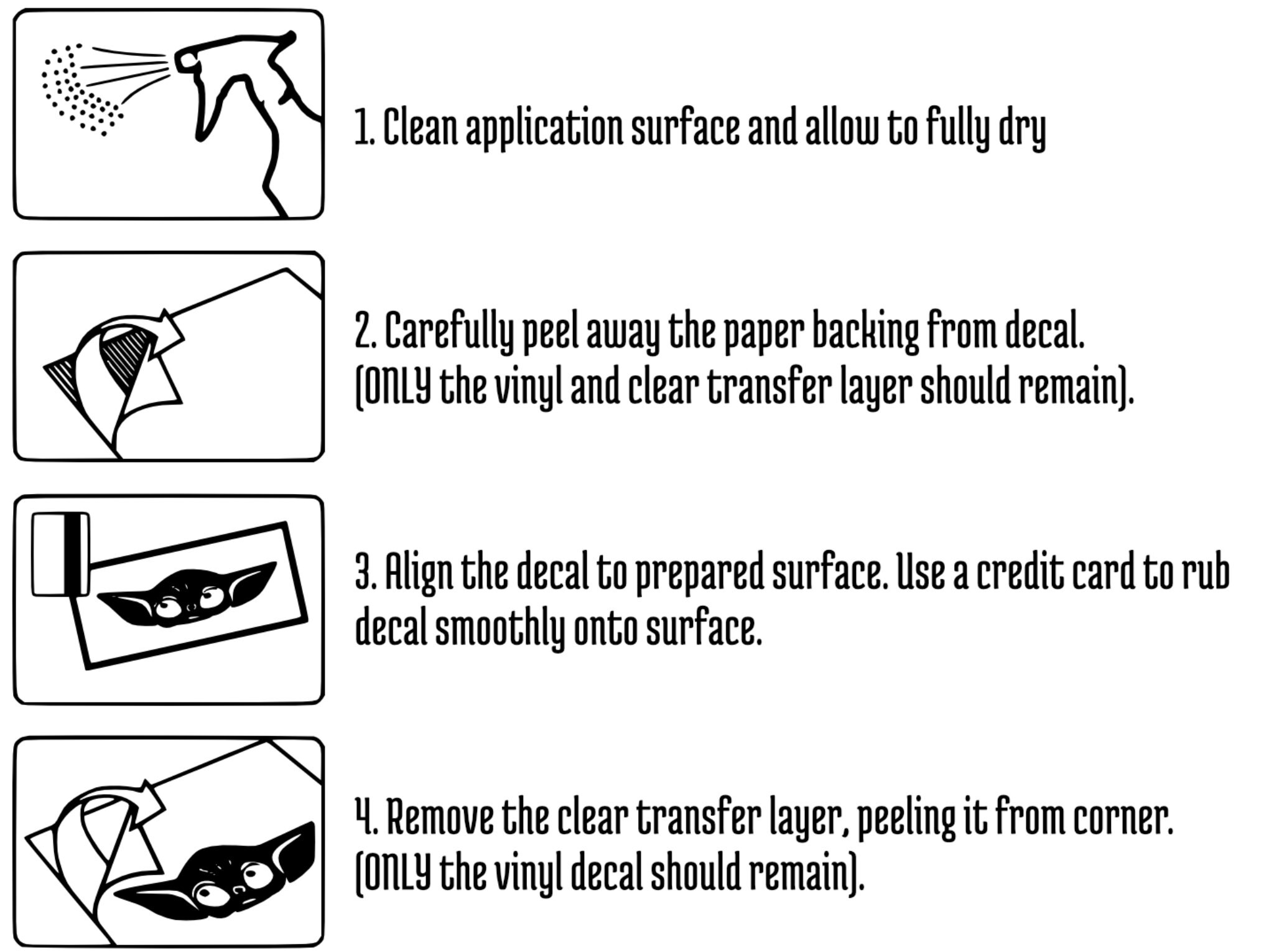 1. Clean application surface and allow to fully dry

2. Carefully peel away the paper backing from decal.
(ONLY the vinyl and clear transfer layer should remain).

3. Align the decal to prepared surface. Use a credit card to rub decal smoothly onto surface.

4. Remove the clear transfer layer, peeling it from corner.
(ONLY the vinyl decal should remain).