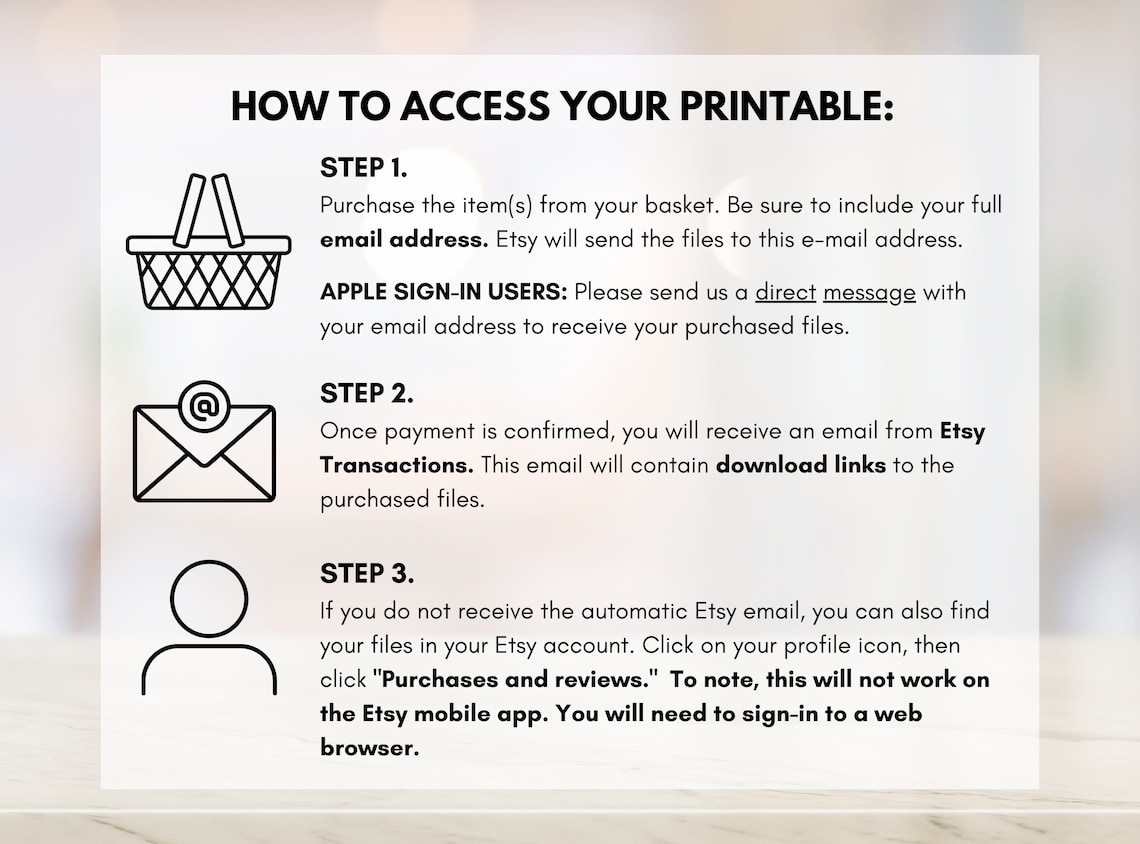 HOW TO ACCESS YOUR PRINTABLE:

STEP 1.
Purchase the item(s) from your basket. Be sure to include your full email address. Etsy will send the files to this e-mail address.

APPLE SIGN-IN USERS: Please send us a direct message with your email address to receive your purchased files.

@

STEP 2.
Once payment is confirmed, you will receive an email from Etsy Transactions. This email will contain download links to the purchased files.

STEP 3.
If you do not receive the automatic Etsy email, you can also find your files in your Etsy account. Click on your profile icon, then click "Purchases and reviews." To note, this will not work on the Etsy mobile app. You will need to sign-in to a web browser.