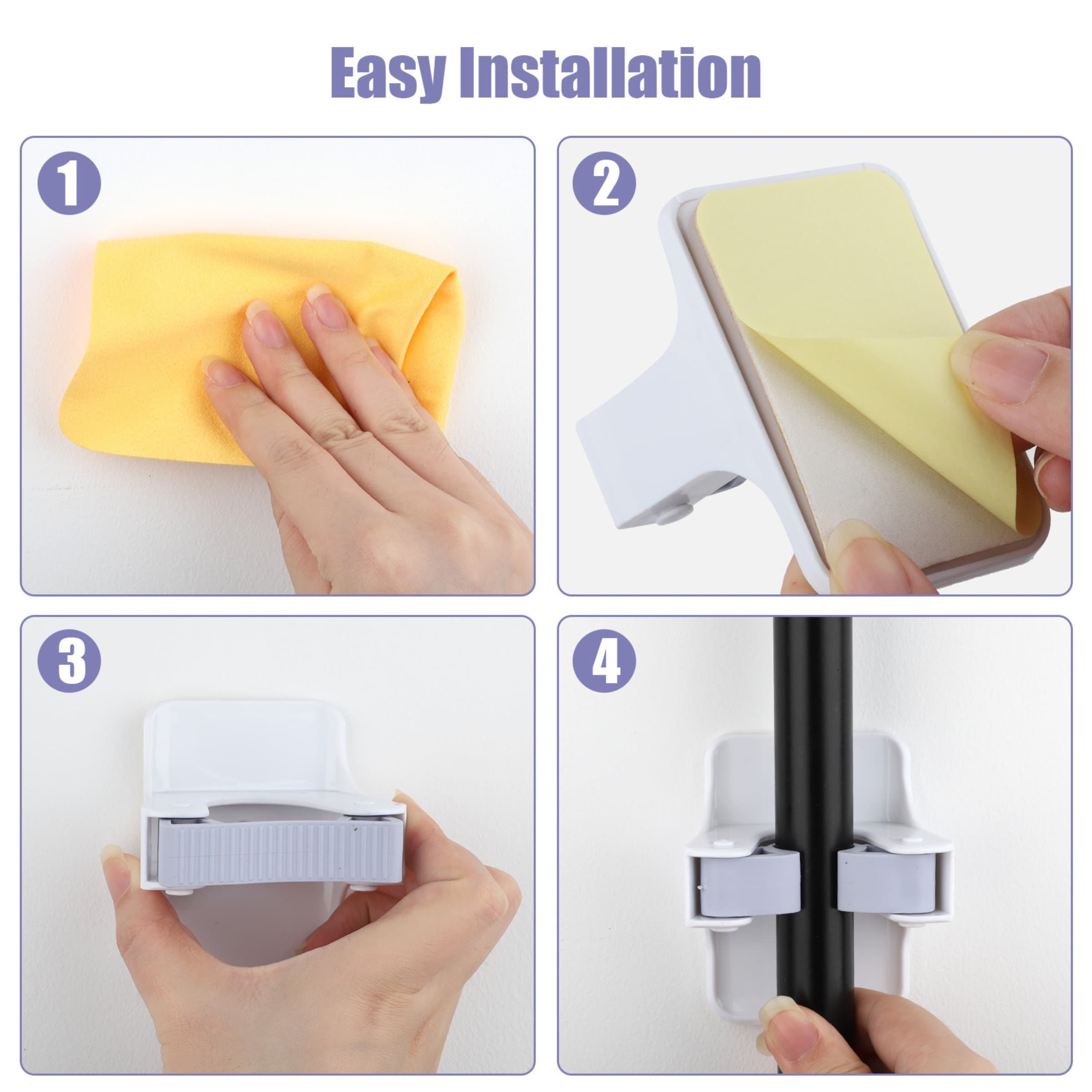 Easy Installation

1

2

3

4