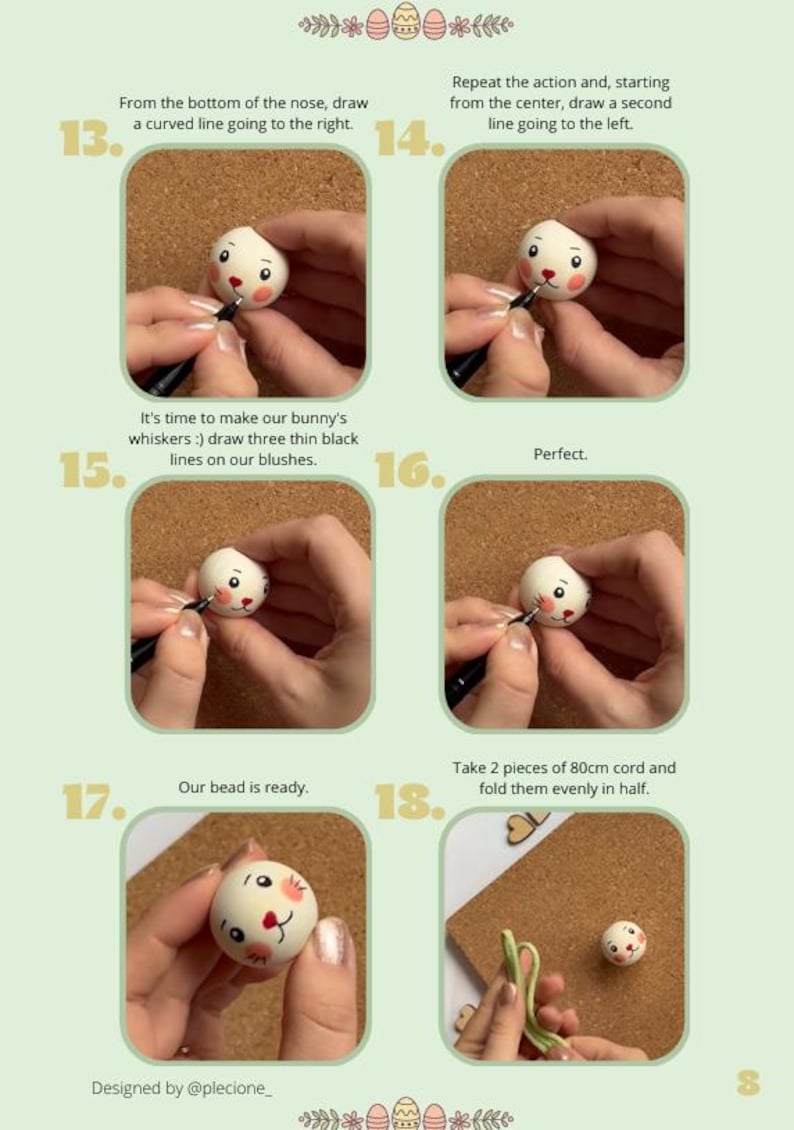 13.
From the bottom of the nose, draw a curved line going to the right.

14.
Repeat the action and, starting from the center, draw a second line going to the left.

15.
It's time to make our bunny's whiskers :) draw three thin black lines on our blushes.

16.
Perfect.

17.
Our bead is ready.

18.
Take 2 pieces of 80cm cord and fold them evenly in half.

Designed by @plecione_

8