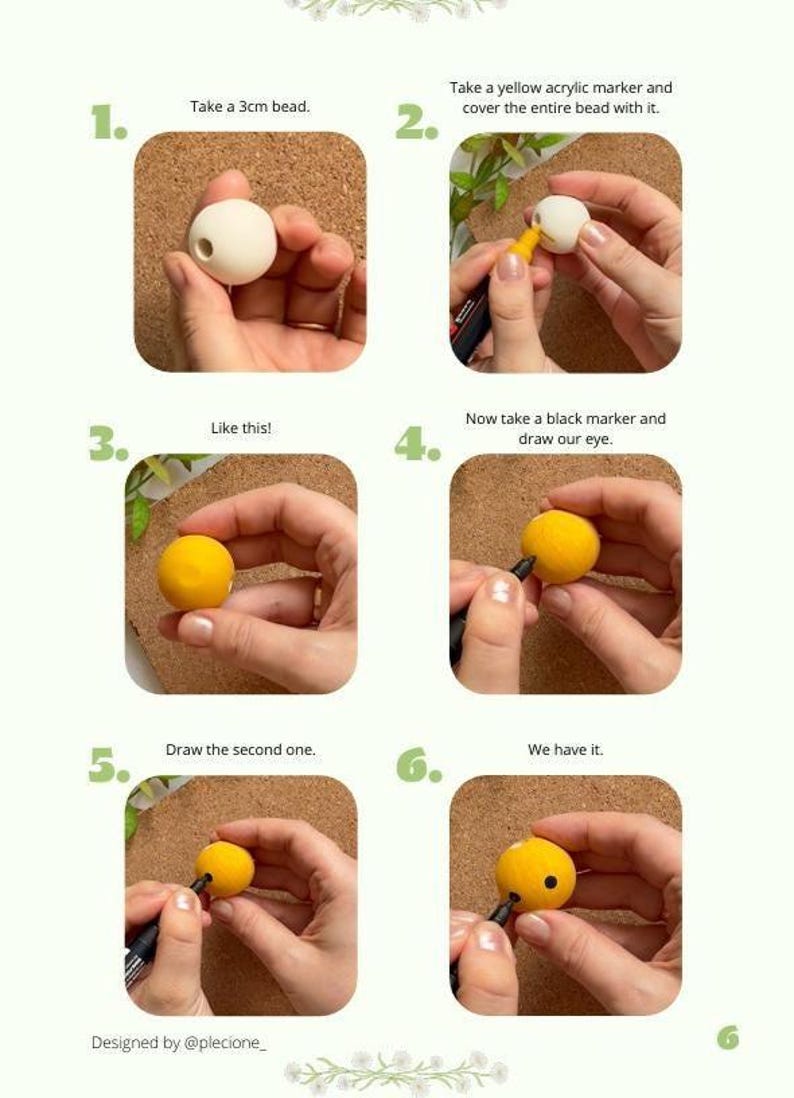 1. Take a 3cm bead.

2. Take a yellow acrylic marker and cover the entire bead with it.

3. Like this!

4. Now take a black marker and draw our eye.

5. Draw the second one.

6. We have it.

Designed by @plecione_

6