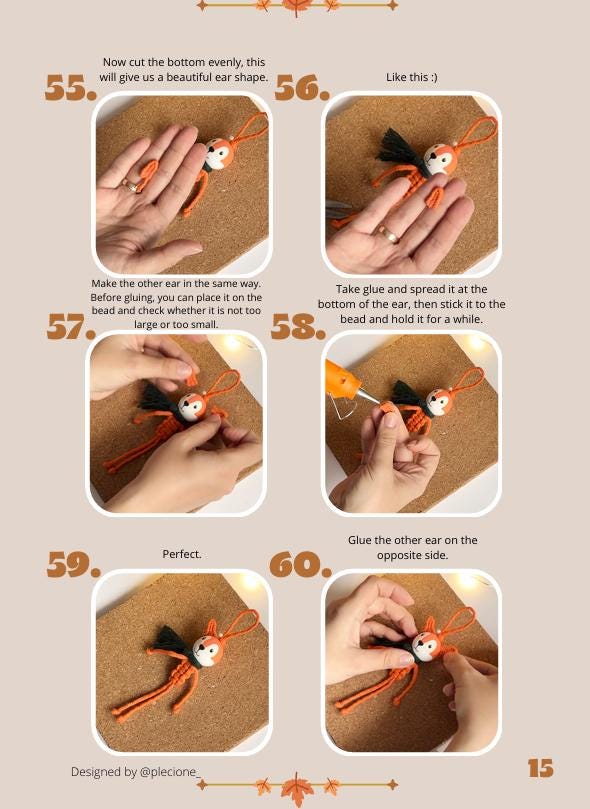 55.

Now cut the bottom evenly, this will give us a beautiful ear shape.

56.

Like this :)

57.

Make the other ear in the same way. Before gluing, you can place it on the bead and check whether it is not too large or too small.

58.

Take glue and spread it at the bottom of the ear, then stick it to the bead and hold it for a while.

59.

Perfect.

60.

Glue the other ear on the opposite side.

Designed by @plecione_

15