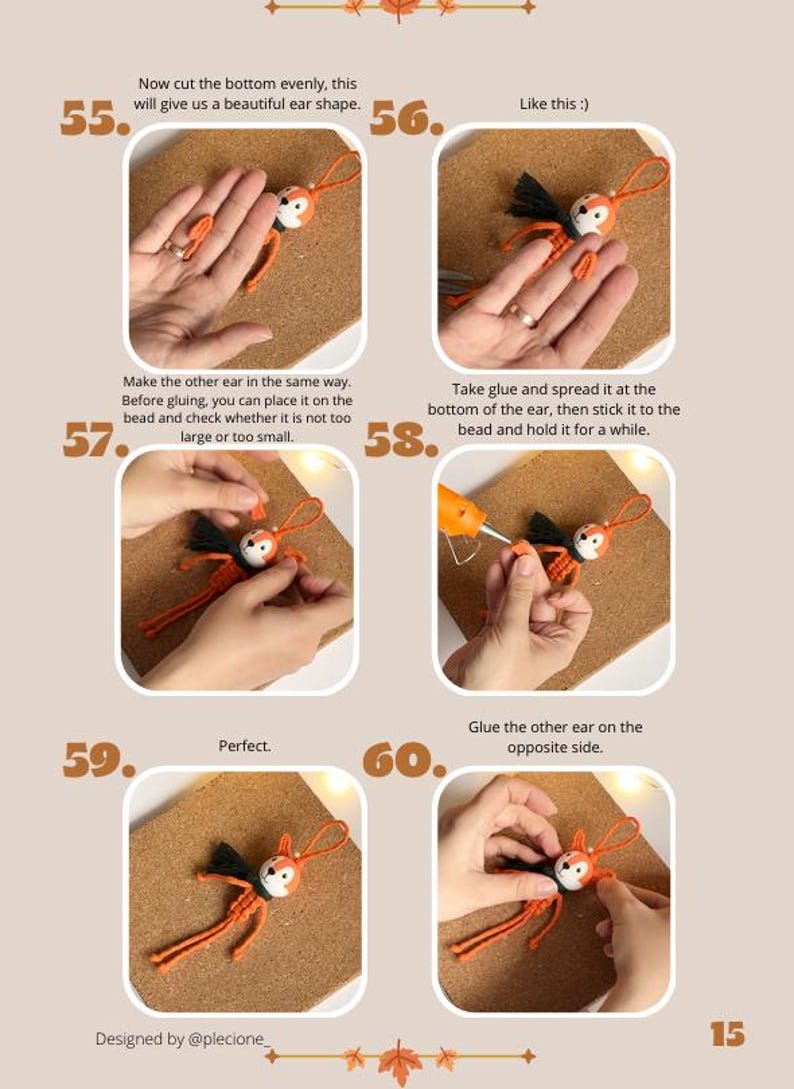 55.
Now cut the bottom evenly, this will give us a beautiful ear shape.

56.
Like this :)

57.
Make the other ear in the same way. Before gluing, you can place it on the bead and check whether it is not too large or too small.

58.
Take glue and spread it at the bottom of the ear, then stick it to the bead and hold it for a while.

59.
Perfect.

60.
Glue the other ear on the opposite side.

Designed by @plecione_

15