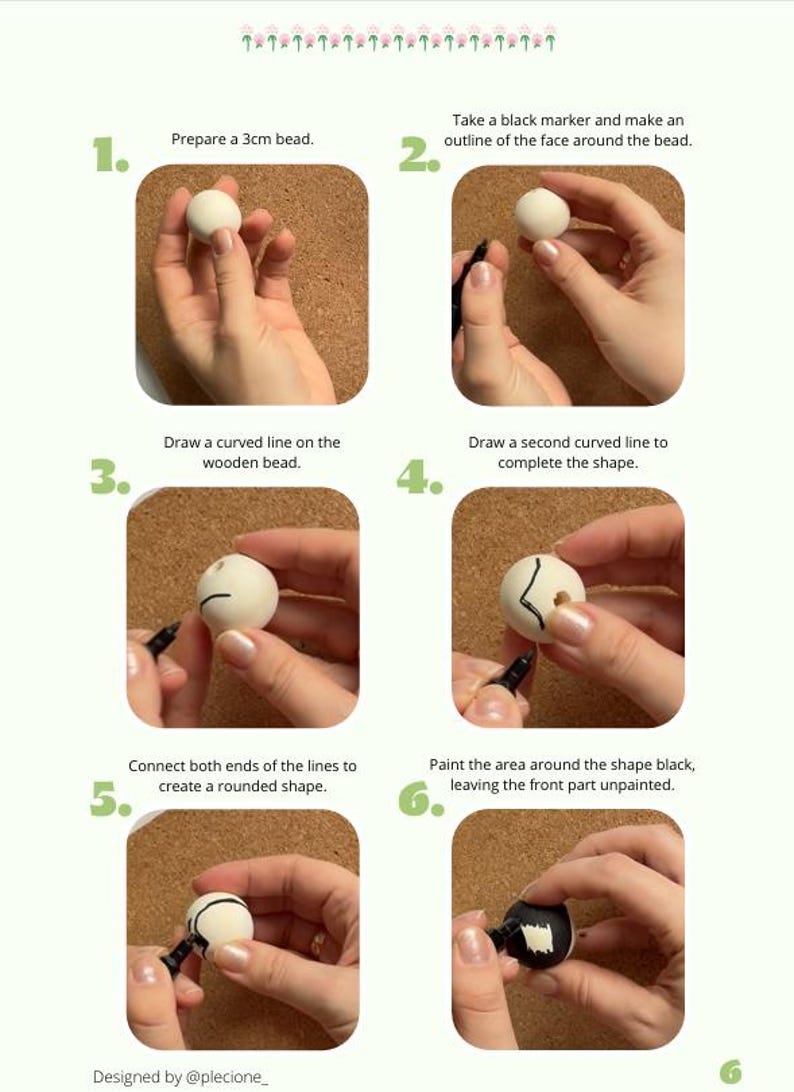 1. Prepare a 3cm bead.

2. Take a black marker and make an outline of the face around the bead.

3. Draw a curved line on the wooden bead.

4. Draw a second curved line to complete the shape.

5. Connect both ends of the lines to create a rounded shape.

6. Paint the area around the shape black, leaving the front part unpainted.

Designed by @plecione_

6