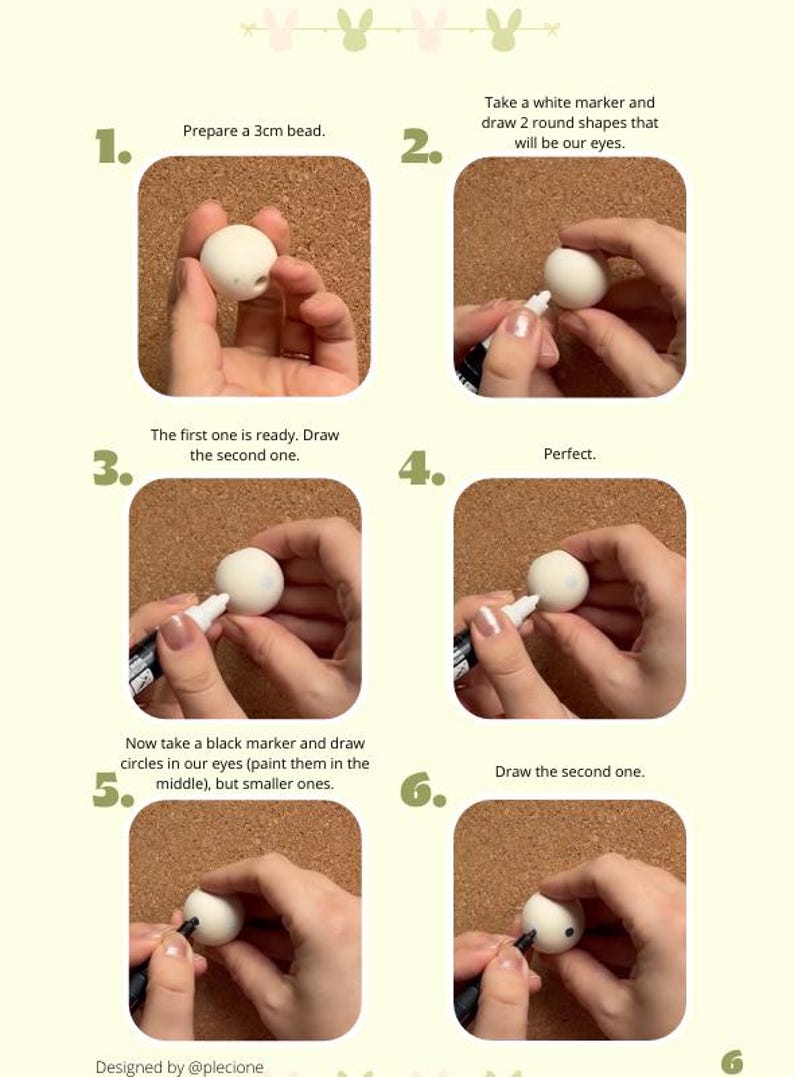 1. Prepare a 3cm bead.

2. Take a white marker and draw 2 round shapes that will be our eyes.

3. The first one is ready. Draw the second one.

4. Perfect.

5. Now take a black marker and draw circles in our eyes (paint them in the middle), but smaller ones.

6. Draw the second one.

Designed by @plecione

6