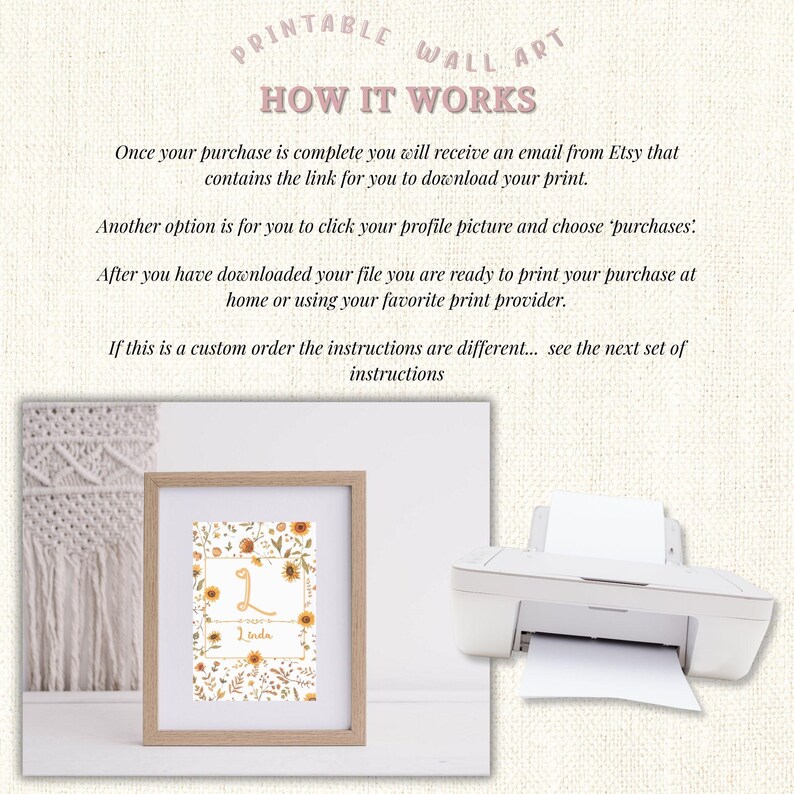 PRINTABLE WALL ART
HOW IT WORKS

Once your purchase is complete you will receive an email from Etsy that contains the link for you to download your print.

Another option is for you to click your profile picture and choose 'purchases'.

After you have downloaded your file you are ready to print your purchase at home or using your favorite print provider.

If this is a custom order the instructions are different... see the next set of instructions

L
Linda