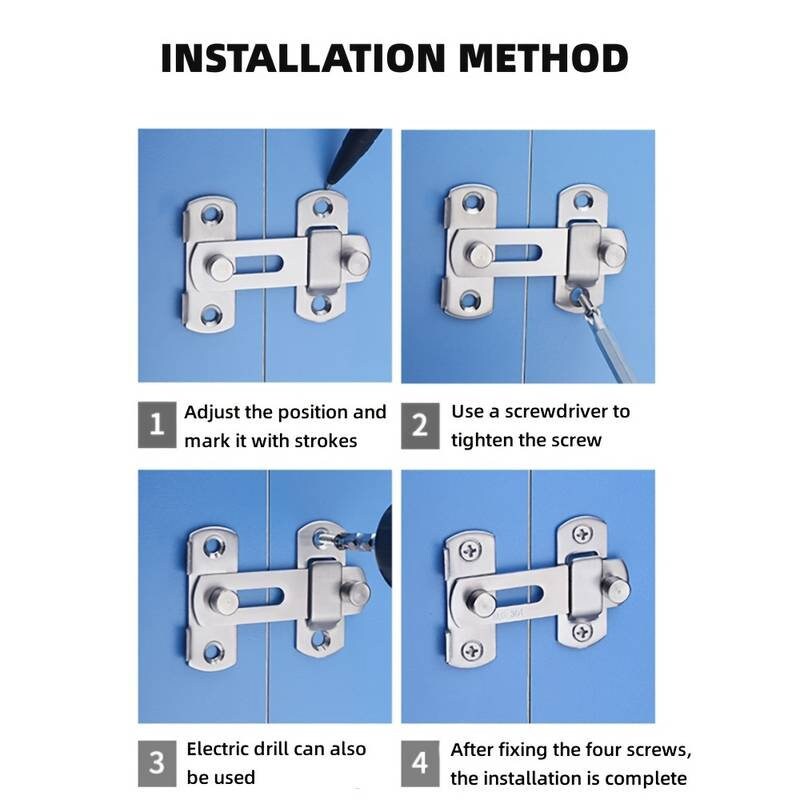 INSTALLATION METHOD

1 Adjust the position and mark it with strokes

2 Use a screwdriver to tighten the screw

3 Electric drill can also be used

4 After fixing the four screws, the installation is complete