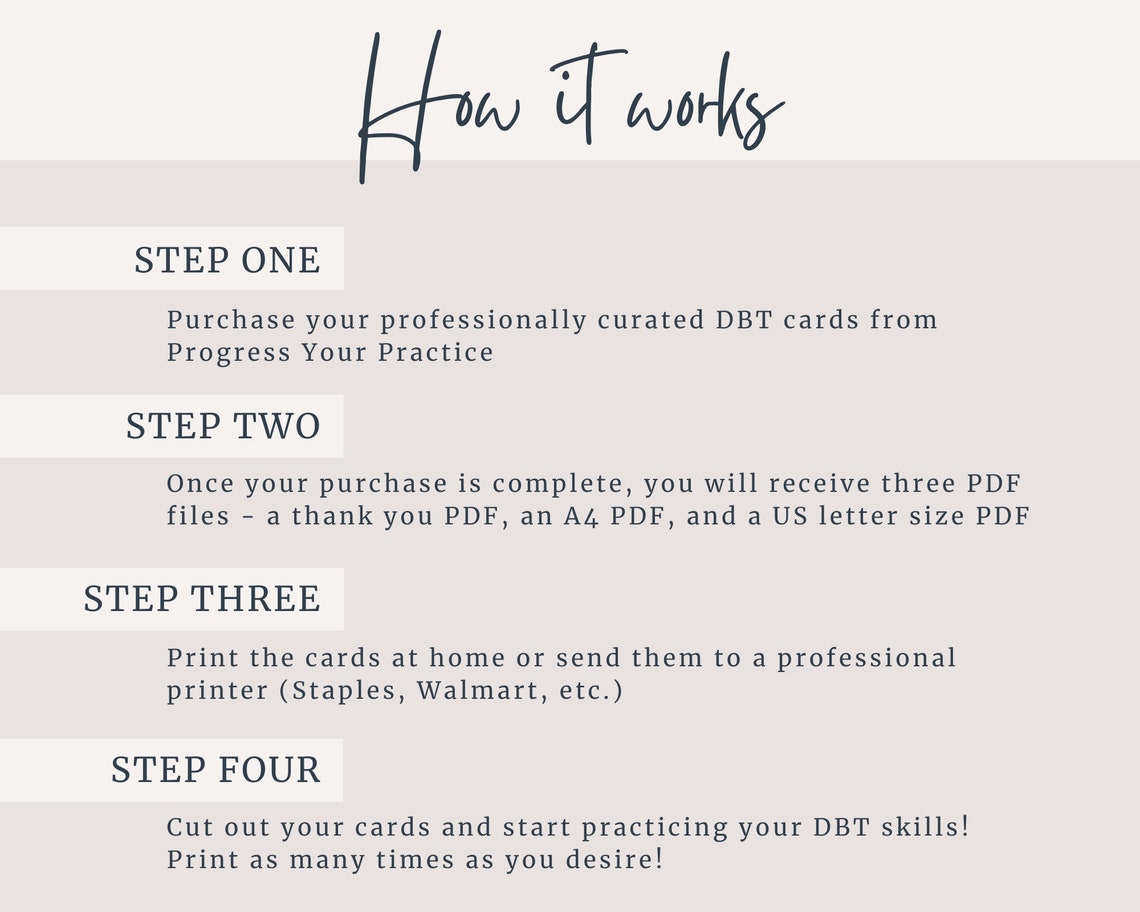 How it works

STEP ONE

Purchase your professionally curated DBT cards from Progress Your Practice

STEP TWO

Once your purchase is complete, you will receive three PDF files - a thank you PDF, an A4 PDF, and a US letter size PDF

STEP THREE

Print the cards at home or send them to a professional printer (Staples, Walmart, etc.)

STEP FOUR

Cut out your cards and start practicing your DBT skills! Print as many times as you desire!