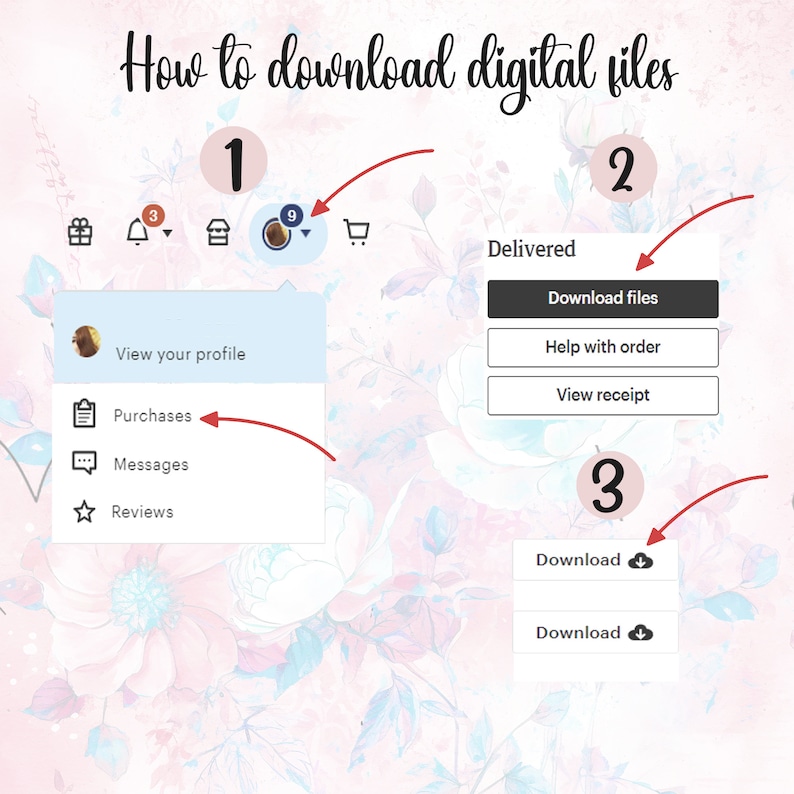 How to download digital files

1

3

9

View your profile

Purchases

Messages

Reviews

2

Delivered

Download files

Help with order

View receipt

3

Download

Download