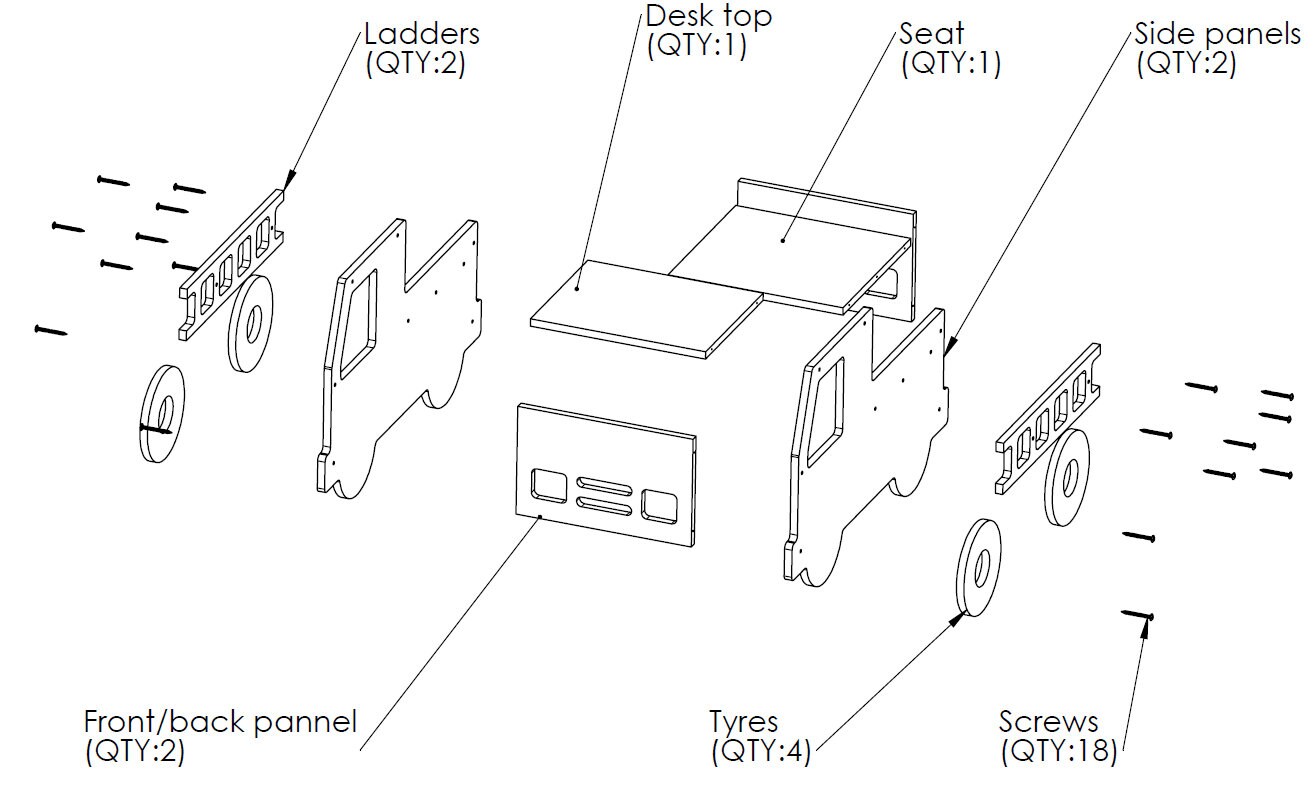 Ladders
(QTY:2)

Desk top
(QTY:1)

Seat
(QTY:1)

Side panels
(QTY:2)

Front/back pannel
(QTY:2)

Tyres
(QTY:4)

Screws
(QTY:18)