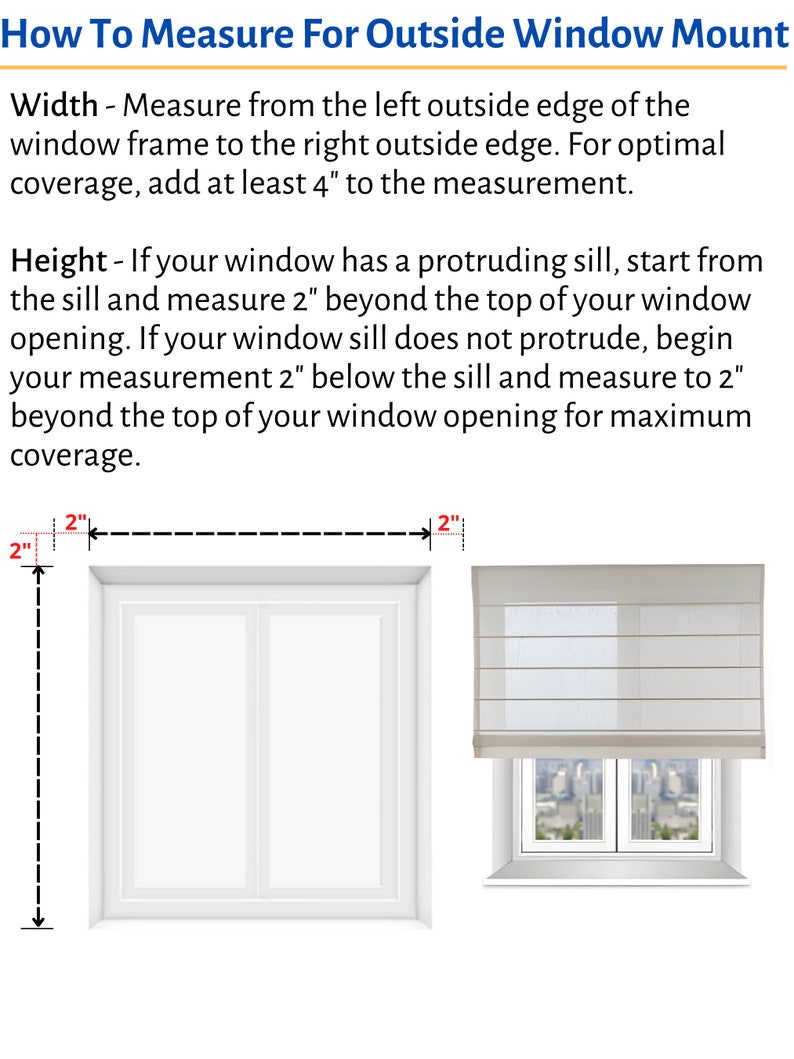 How To Measure For Outside Window Mount

Width - Measure from the left outside edge of the window frame to the right outside edge. For optimal coverage, add at least 4" to the measurement.

Height - If your window has a protruding sill, start from the sill and measure 2" beyond the top of your window opening. If your window sill does not protrude, begin your measurement 2" below the sill and measure to 2" beyond the top of your window opening for maximum coverage.

2"
2"
2"