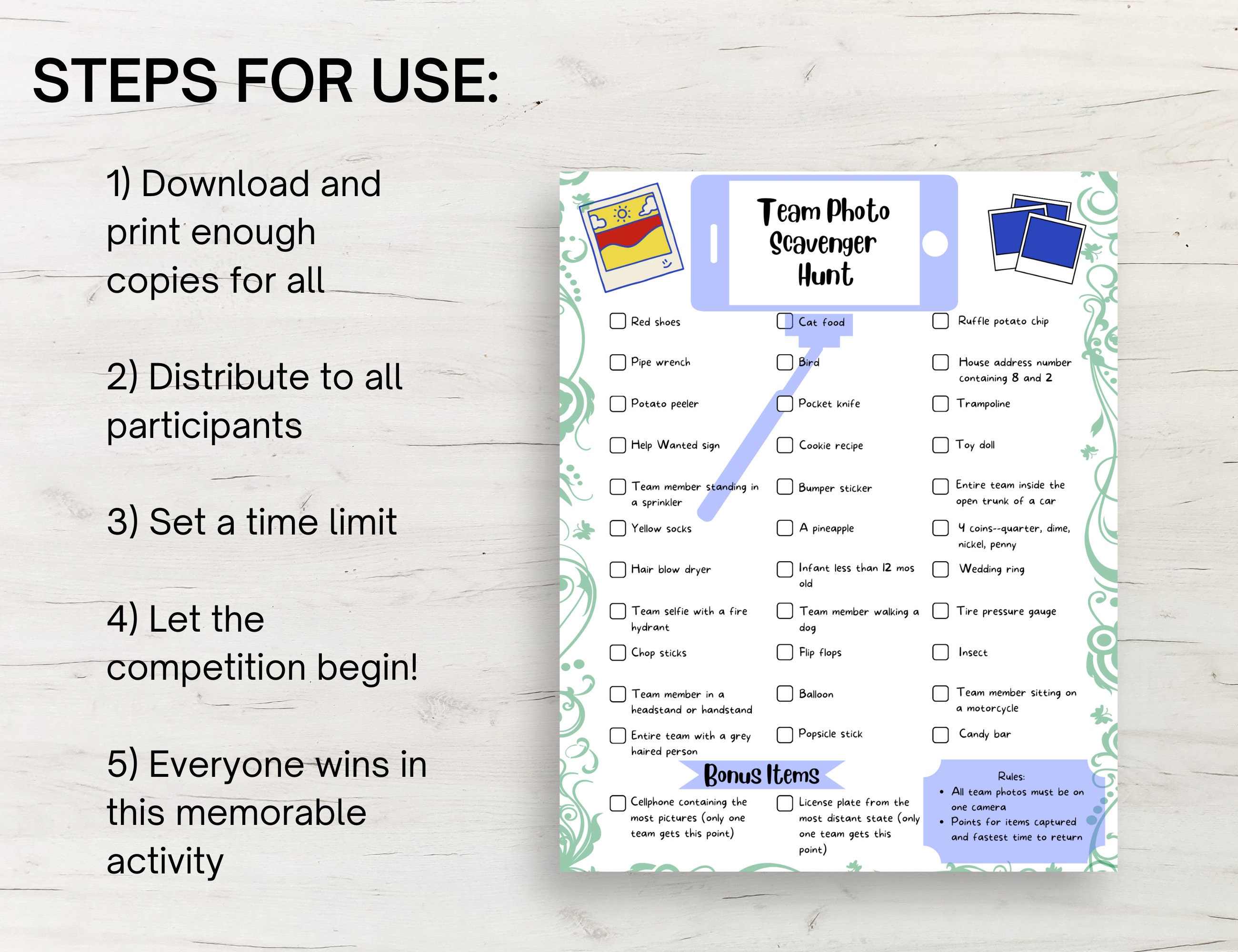 STEPS FOR USE:

1) Download and print enough copies for all

2) Distribute to all participants

3) Set a time limit

4) Let the competition begin!

5) Everyone wins in this memorable activity

Team Photo Scavenger Hunt

Red shoes
Pipe wrench
Potato peeler
Help Wanted sign
Team member standing in a sprinkler
Yellow socks
Hair blow dryer
Team selfie with a fire hydrant
Chop sticks
Team member in a headstand or handstand
Entire team with a grey haired person

Cat food
Bird
Pocket knife
Cookie recipe
Bumper sticker
A pineapple
Infant less than 12 mos old
Team member walking a dog
Flip flops
Balloon
Popsicle stick

Ruffle potato chip
House address number containing 8 and 2
Trampoline
Toy doll
Entire team inside the open trunk of a car
4 coins--quarter, dime, nickel, penny
Wedding ring
Tire pressure gauge
Insect
Team member sitting on a motorcycle
Candy bar

Bonus Items

Cellphone containing the most pictures (only one team gets this point)

License plate from the most distant state (only one team gets this point)

Rules:
• All team photos must be on one camera
• Points for items captured and fastest time to return