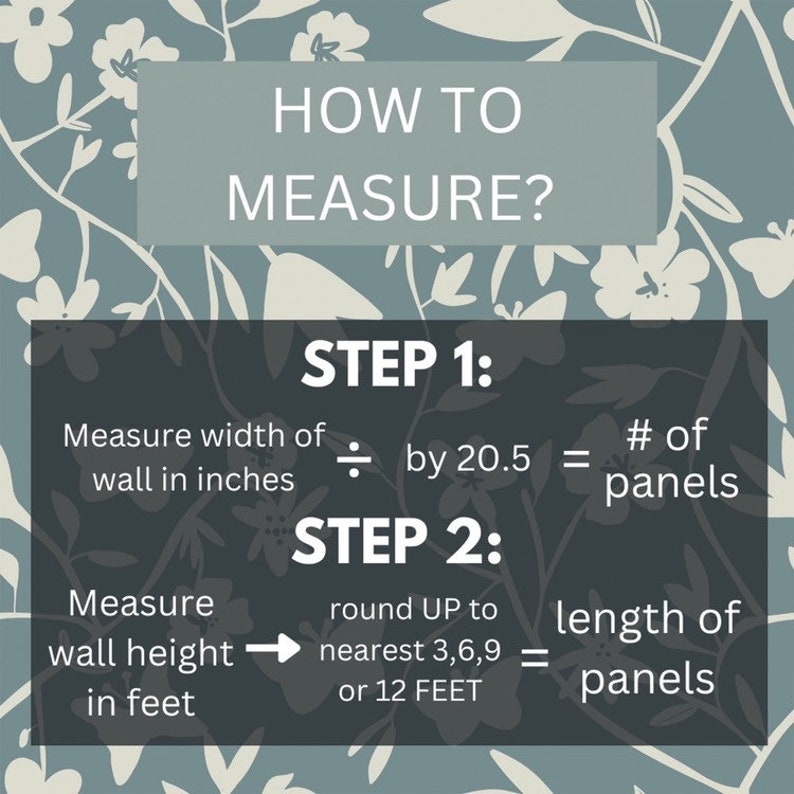 HOW TO MEASURE?

STEP 1:

Measure width of wall in inches ÷ by 20.5 = # of panels

STEP 2:

Measure wall height in feet → round UP to nearest 3,6,9 or 12 FEET = length of panels