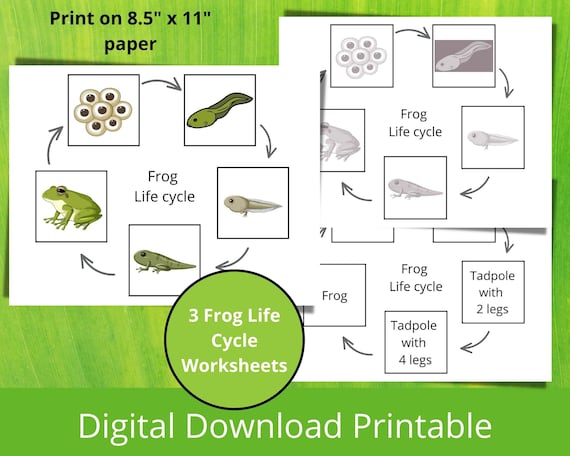 Print on 8.5" x 11" paper

Frog
Life cycle

Frog
Life cycle

Frog
Life cycle

Frog

Tadpole with 2 legs

Tadpole with 4 legs

3 Frog Life Cycle Worksheets

Digital Download Printable