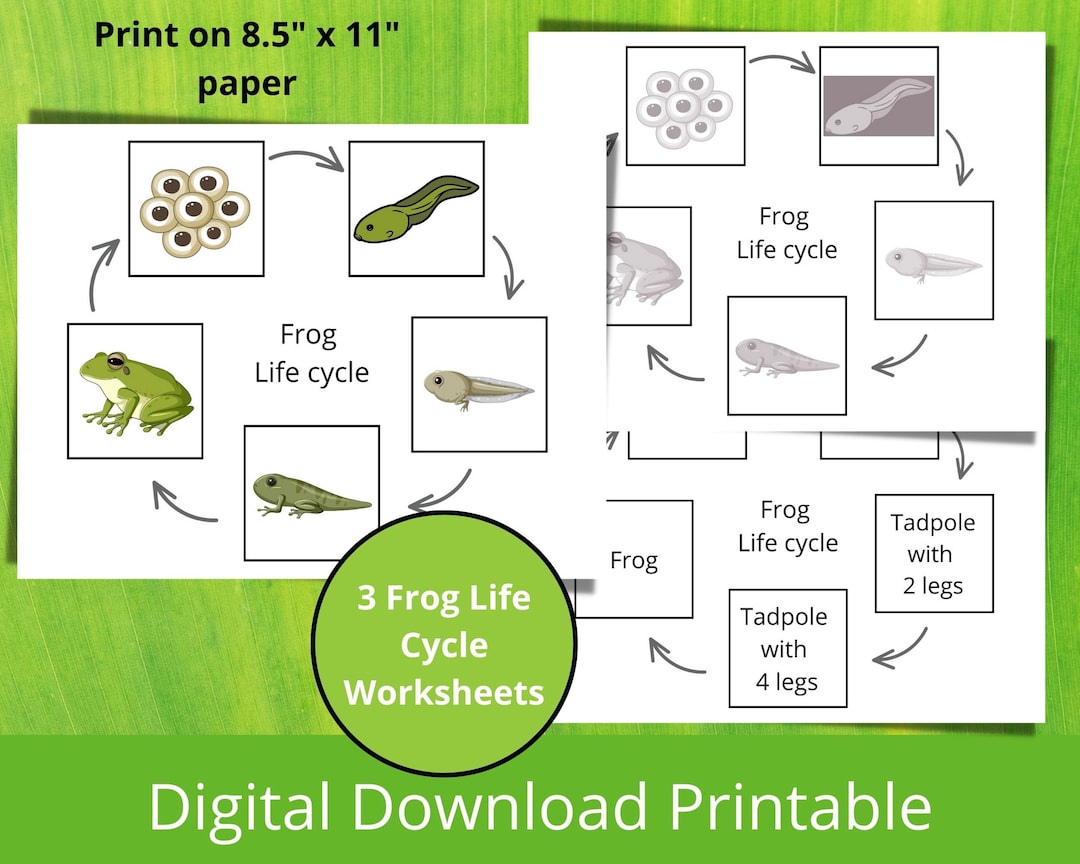 Print on 8.5" x 11" paper

Frog
Life cycle

Frog
Life cycle

Frog
Life cycle

Frog

Tadpole with 2 legs

Tadpole with 4 legs

3 Frog Life Cycle Worksheets

Digital Download Printable