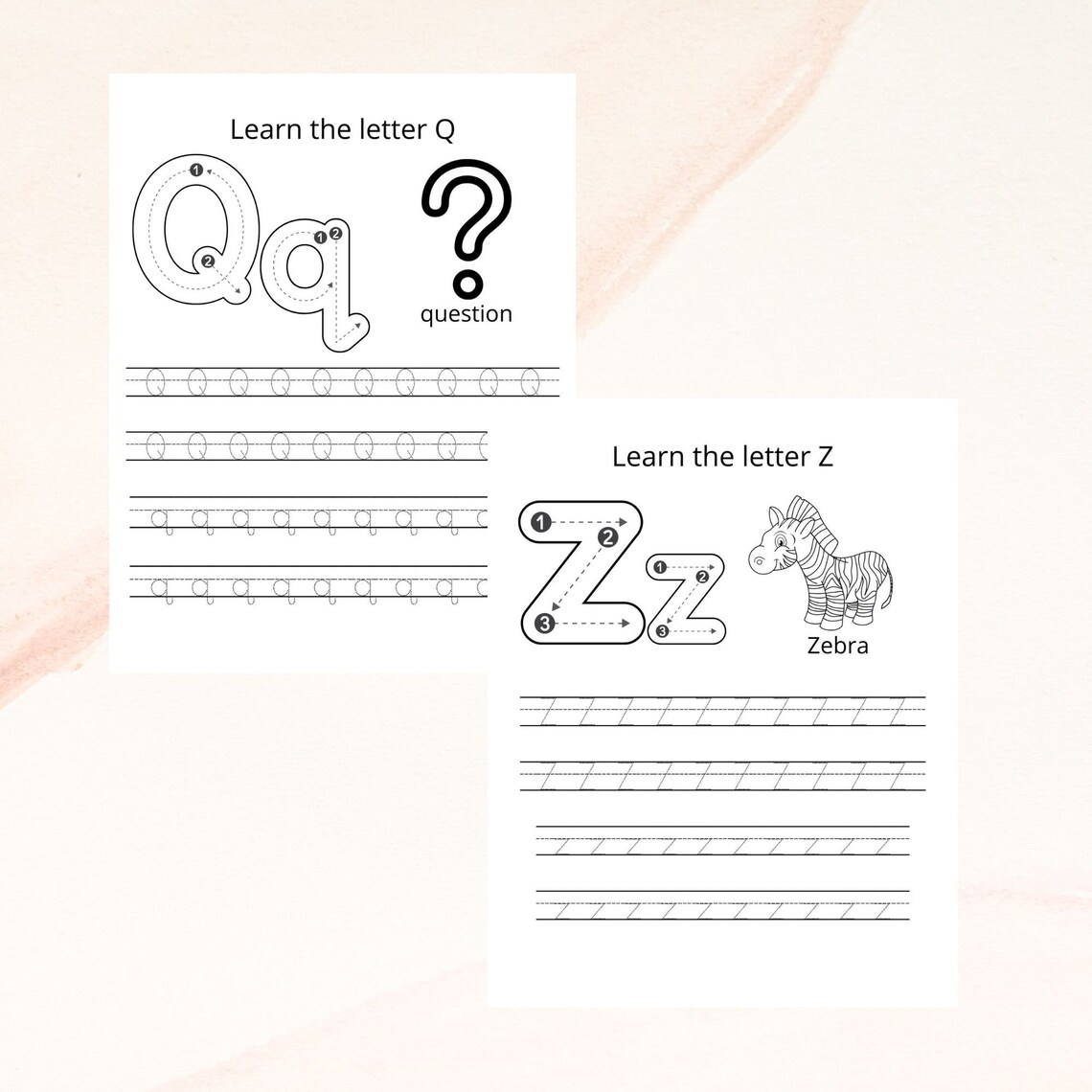 Learn the letter Q

Qq

1
2
1 2

?

question

Q Q Q Q Q Q Q Q Q Q

Q Q Q Q Q Q Q Q Q

q q q q q q q q q

q q q q q q q q q

Learn the letter Z

Zz

1
2
3
1
2
3

Zebra

Z Z Z Z Z Z Z Z Z Z

Z Z Z Z Z Z Z Z Z Z

z z z z z z z z z z

z z z z z z z z z z